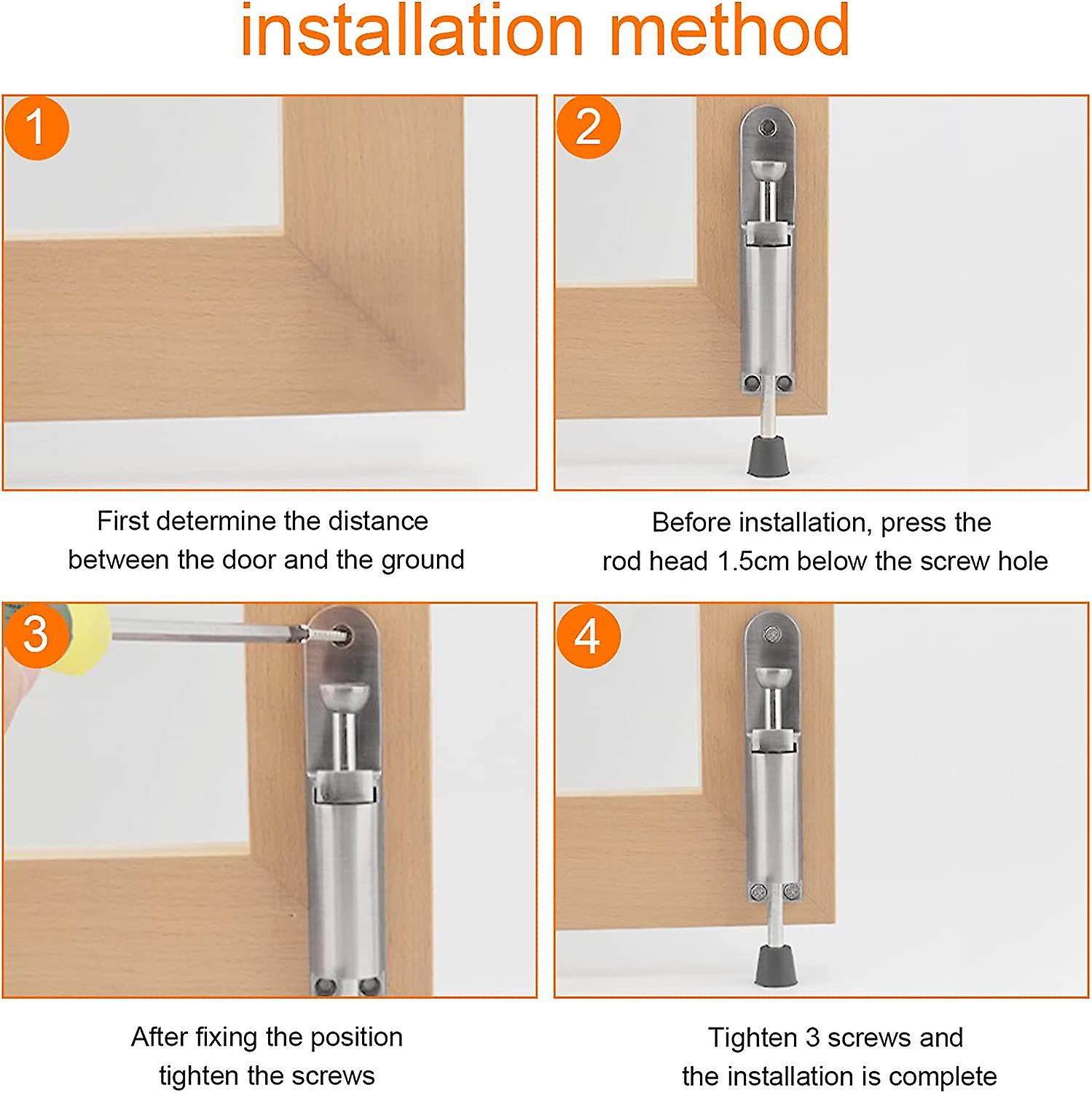 installation method

1

First determine the distance between the door and the ground

2

Before installation, press the rod head 1.5cm below the screw hole

3

After fixing the position tighten the screws

4

Tighten 3 screws and the installation is complete