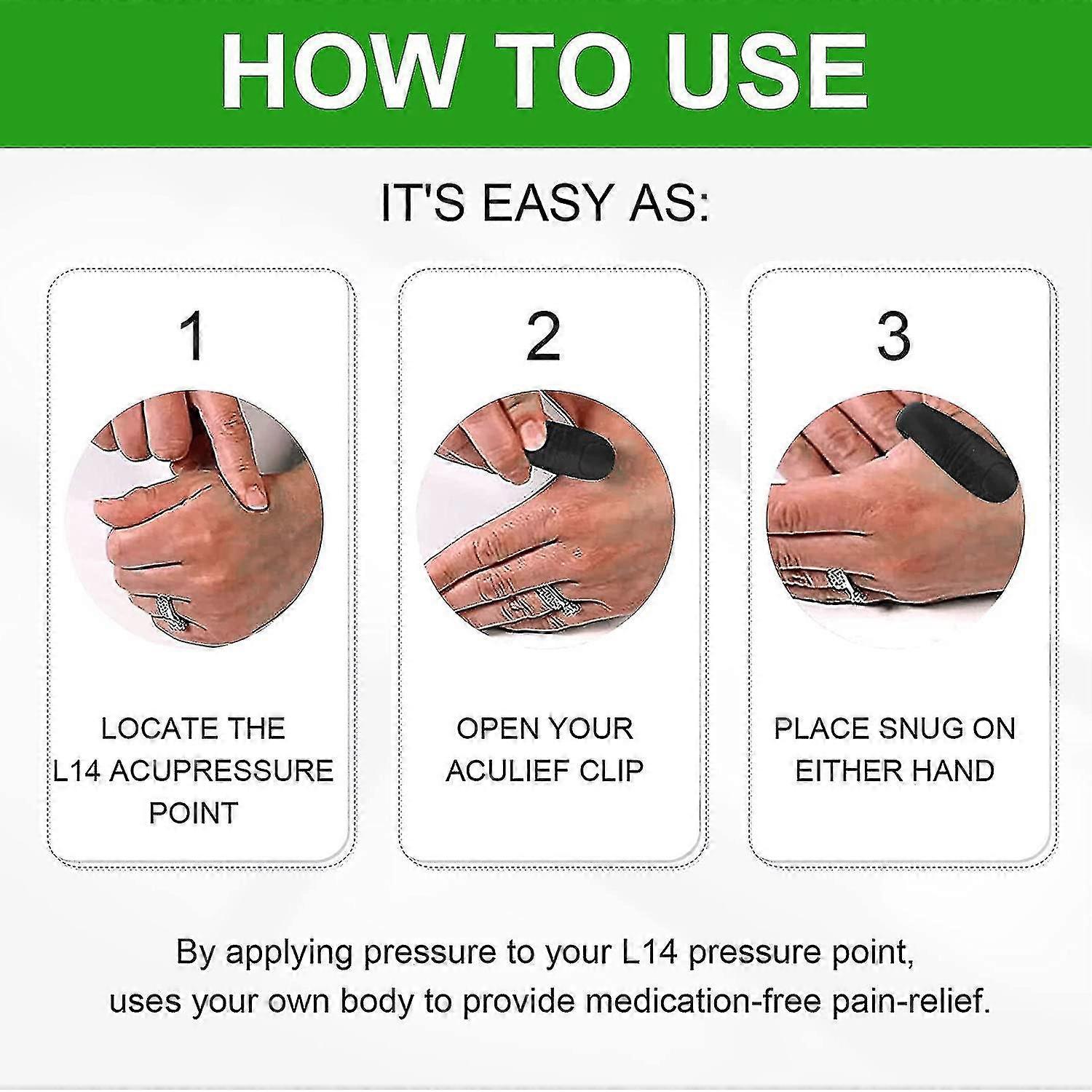 HOW TO USE

IT'S EASY AS:

1

LOCATE THE L14 ACUPRESSURE POINT

2

OPEN YOUR ACULIEF CLIP

3

PLACE SNUG ON EITHER HAND

By applying pressure to your L14 pressure point, uses your own body to provide medication-free pain-relief.