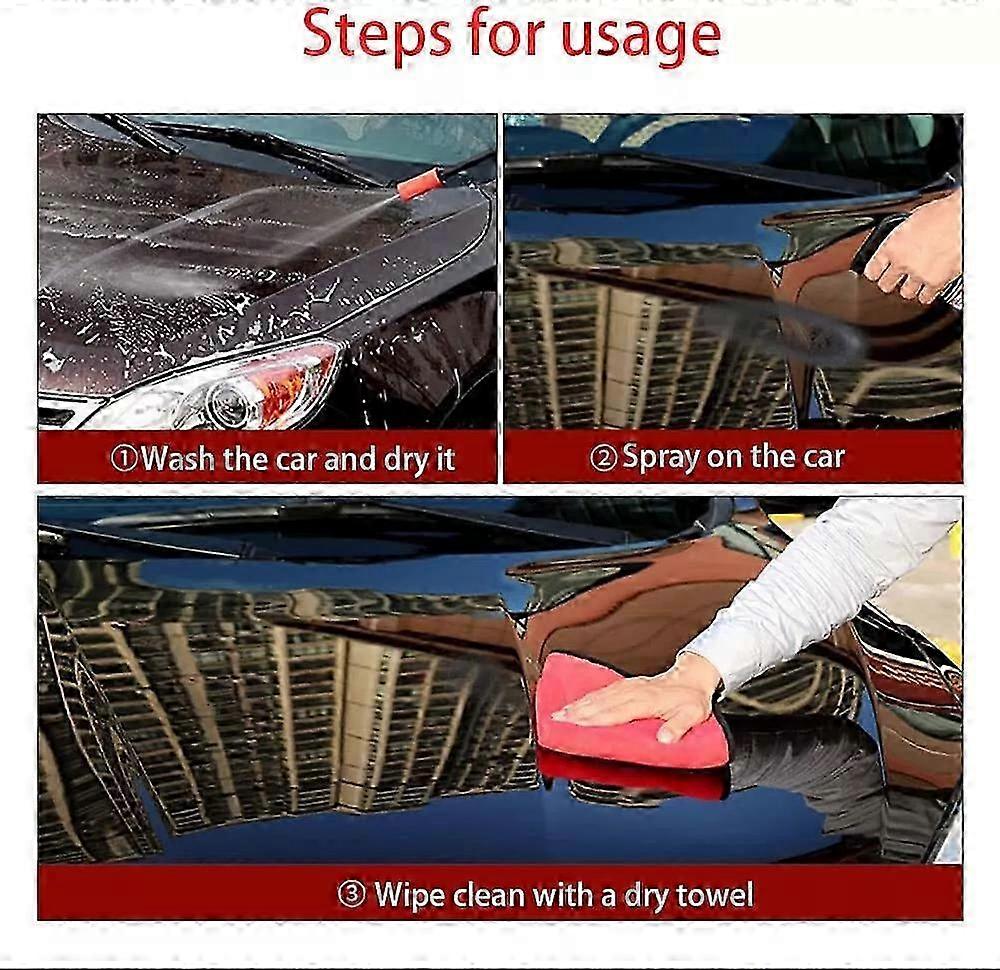 Steps for usage

①Wash the car and dry it

②Spray on the car

③ Wipe clean with a dry towel