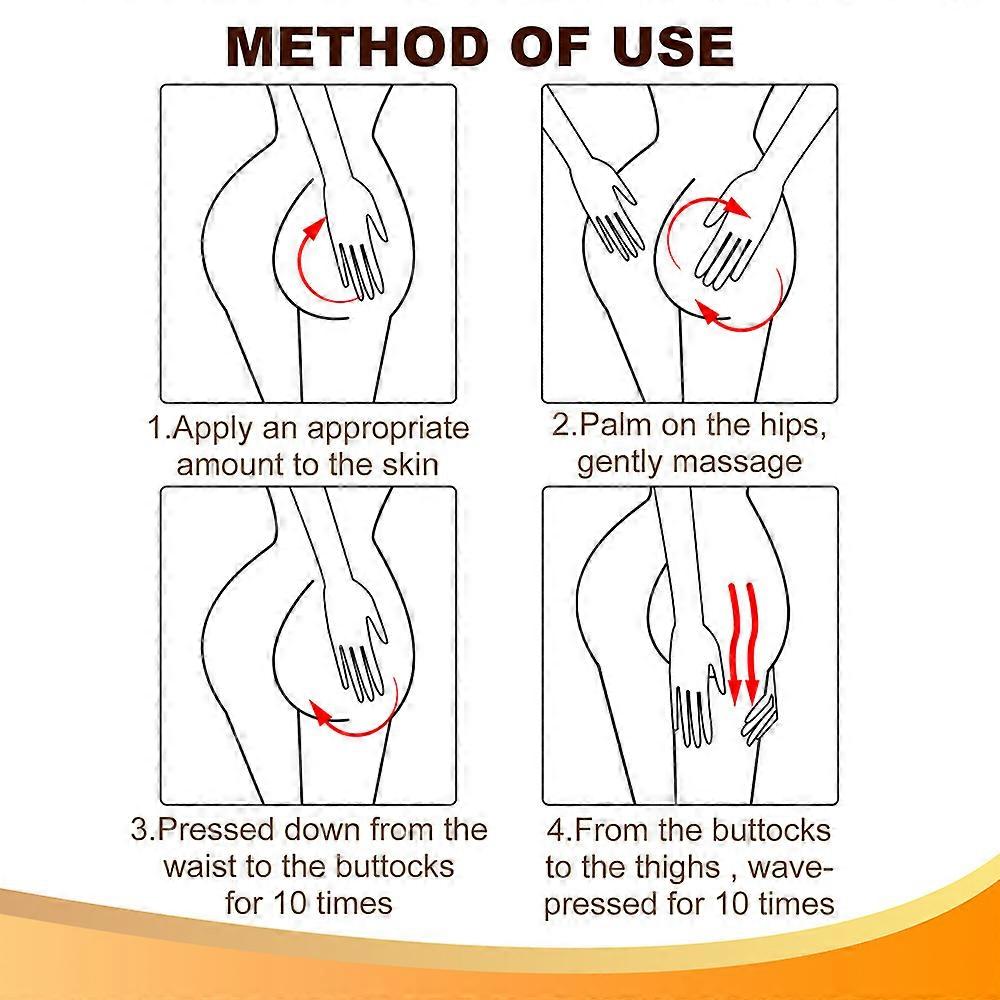 METHOD OF USE

1.Apply an appropriate amount to the skin

2.Palm on the hips, gently massage

3.Pressed down from the waist to the buttocks for 10 times

4.From the buttocks to the thighs , wave-pressed for 10 times