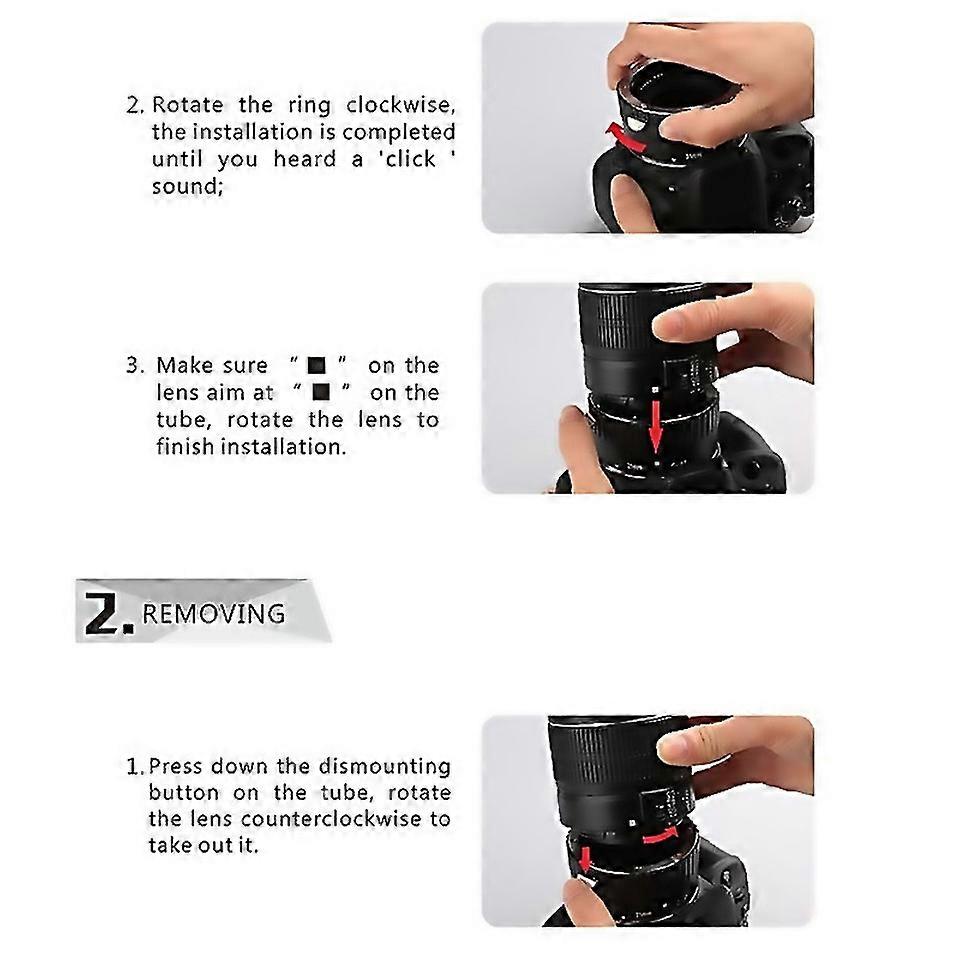 2. Rotate the ring clockwise, the installation is completed until you heard a 'click ' sound;

3. Make sure " ■ " on the lens aim at " ■ " on the tube, rotate the lens to finish installation.

2. REMOVING

1. Press down the dismounting button on the tube, rotate the lens counterclockwise to take out it.