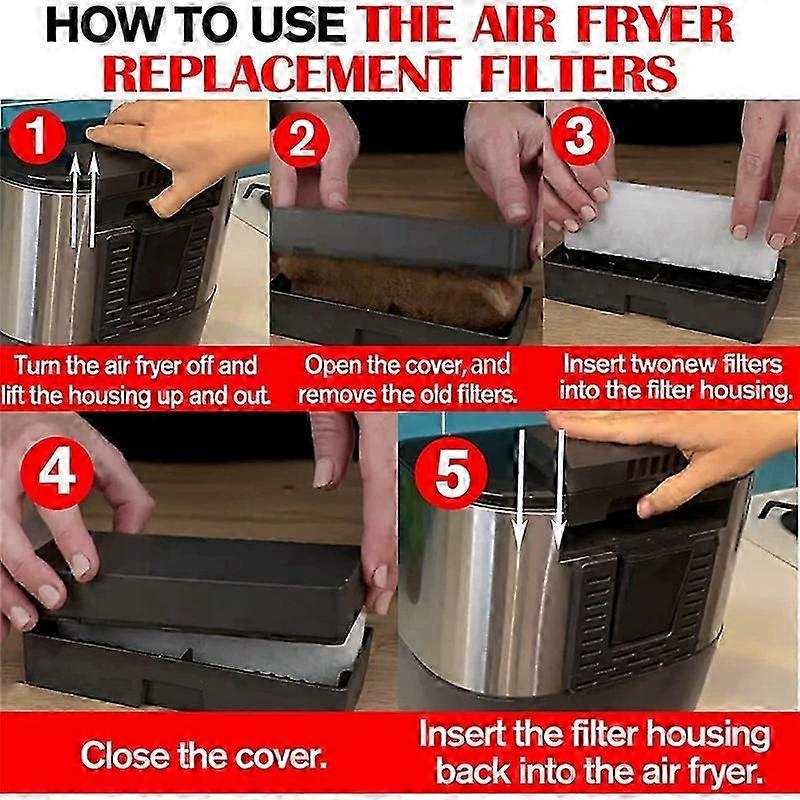 HOW TO USE THE AIR FRYER REPLACEMENT FILTERS

1

2

3

Turn the air fryer off and lift the housing up and out.

Open the cover, and remove the old filters.

Insert twonew filters into the filter housing.

4

5

Close the cover.

Insert the filter housing back into the air fryer.