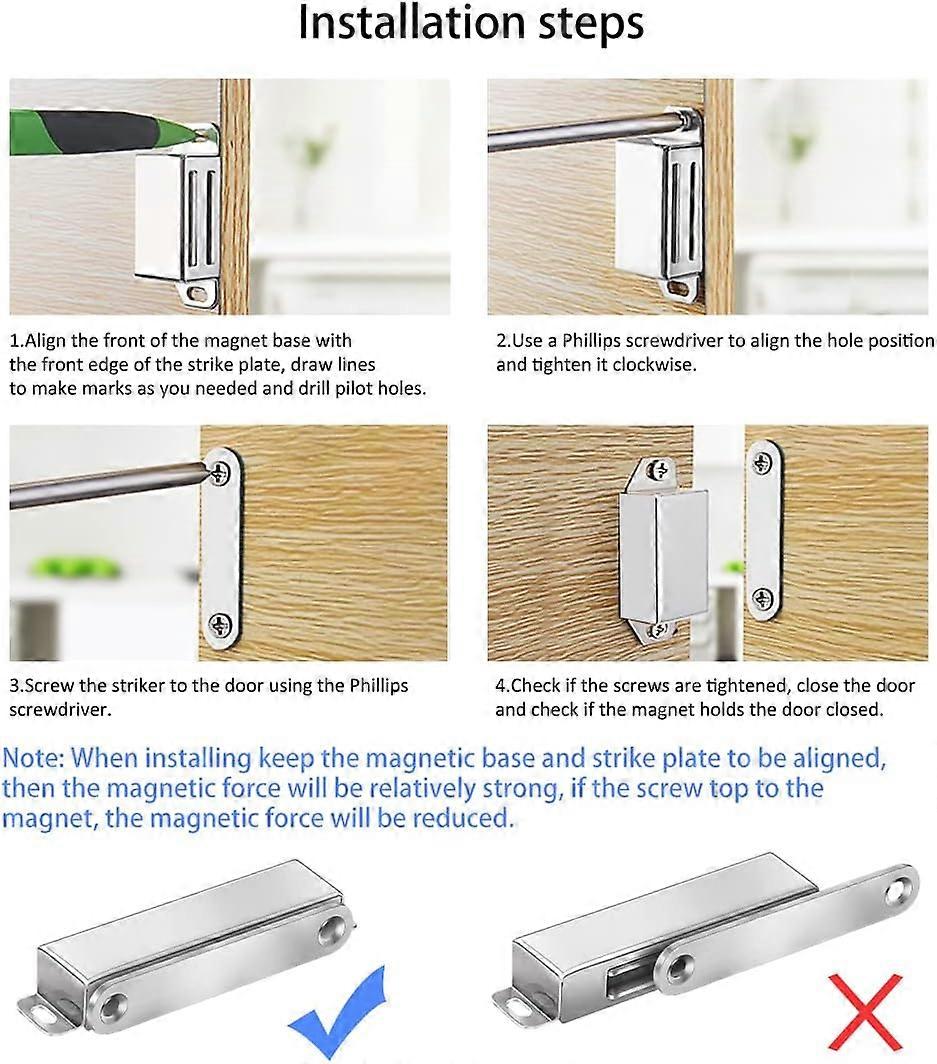 Installation steps

1.Align the front of the magnet base with the front edge of the strike plate, draw lines to make marks as you needed and drill pilot holes.

2.Use a Phillips screwdriver to align the hole position and tighten it clockwise.

3.Screw the striker to the door using the Phillips screwdriver.

4.Check if the screws are tightened, close the door and check if the magnet holds the door closed.

Note: When installing keep the magnetic base and strike plate to be aligned, then the magnetic force will be relatively strong, if the screw top to the magnet, the magnetic force will be reduced.