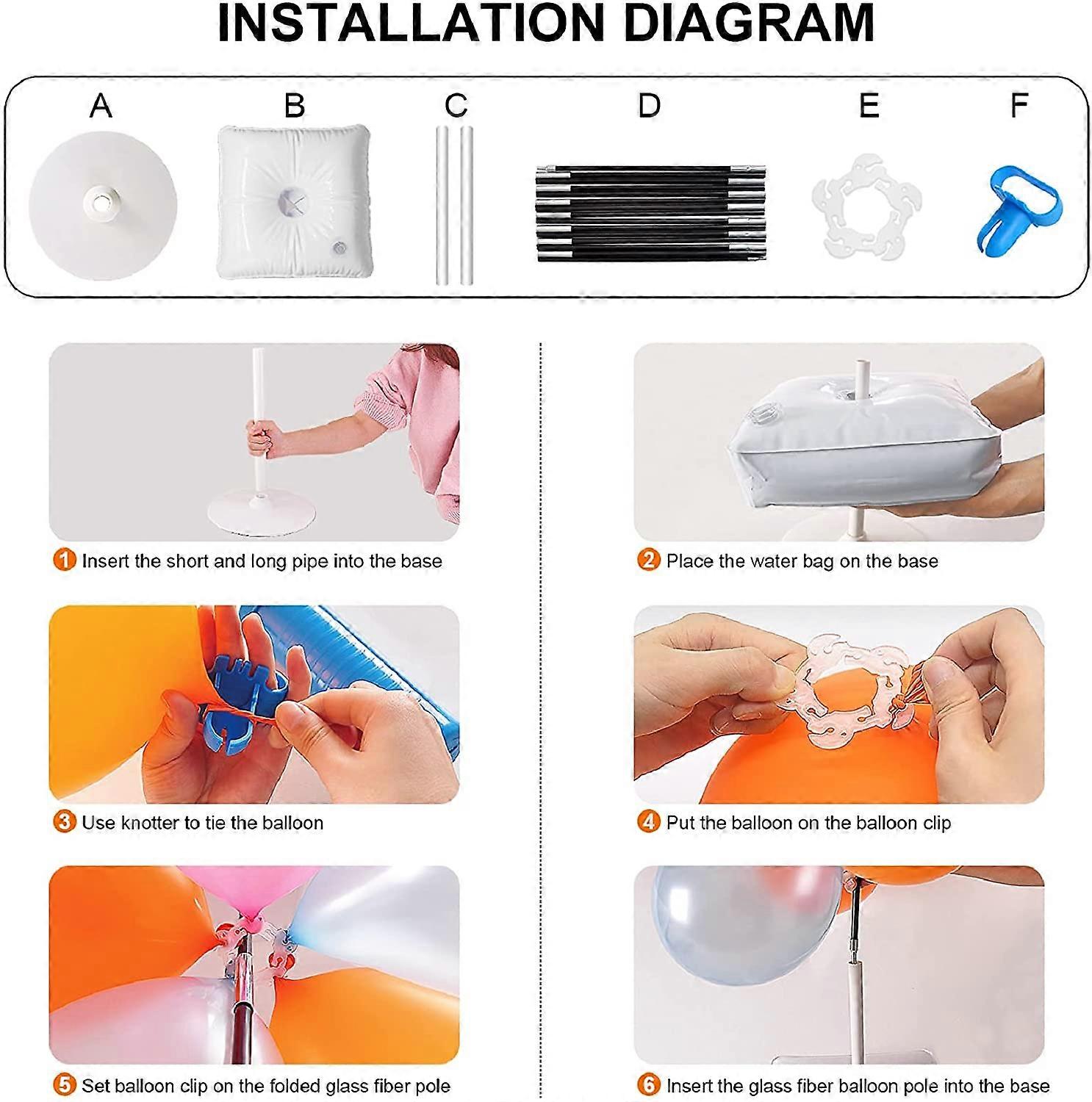 INSTALLATION DIAGRAM

A B C D E F

1 Insert the short and long pipe into the base

2 Place the water bag on the base

3 Use knotter to tie the balloon

4 Put the balloon on the balloon clip

5 Set balloon clip on the folded glass fiber pole

6 Insert the glass fiber balloon pole into the base