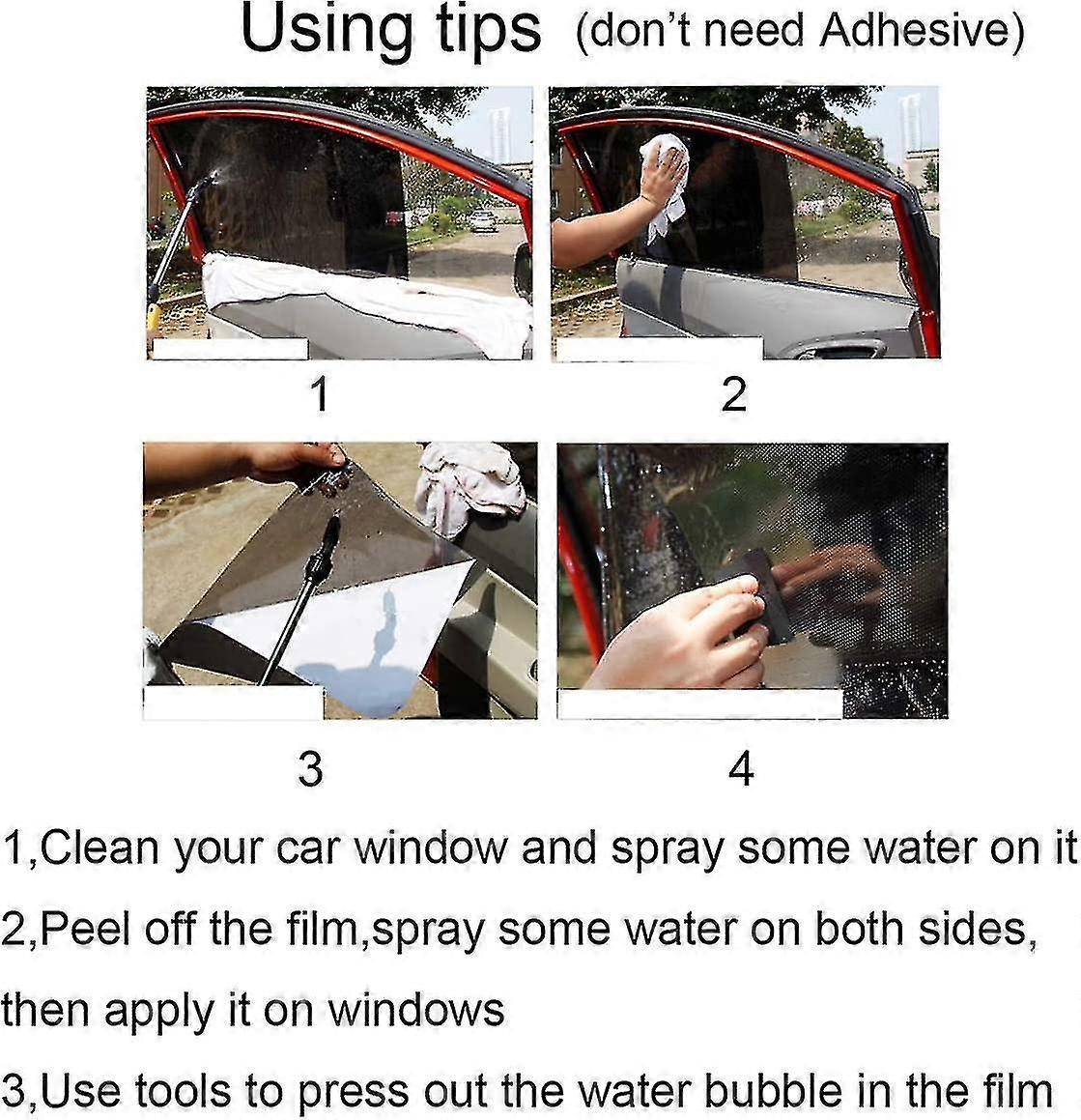 Using tips (don't need Adhesive)

1

2

3

4

1,Clean your car window and spray some water on it

2,Peel off the film,spray some water on both sides, then apply it on windows

3,Use tools to press out the water bubble in the film