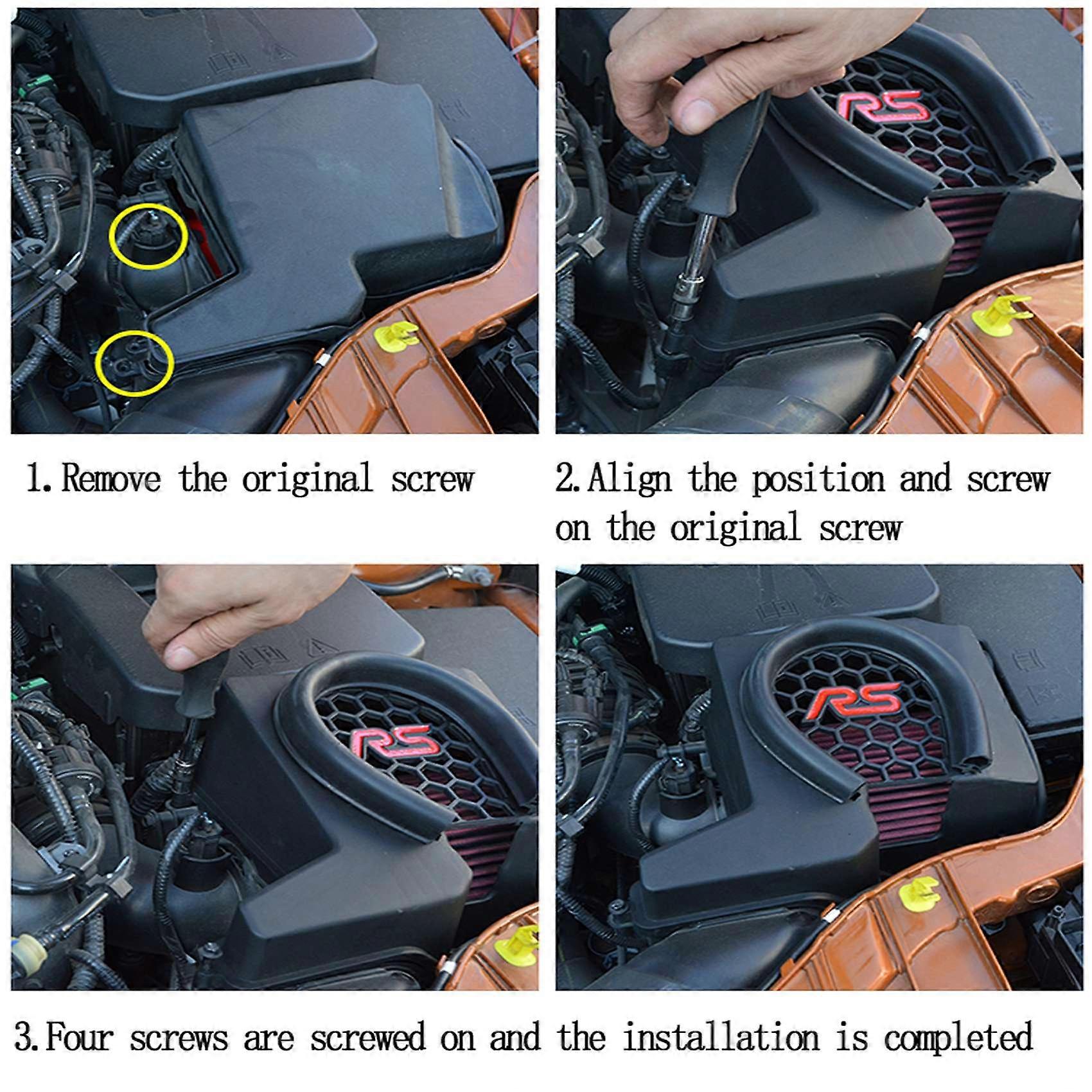 RS

1. Remove the original screw

2. Align the position and screw on the original screw

RS

RS

3. Four screws are screwed on and the installation is completed