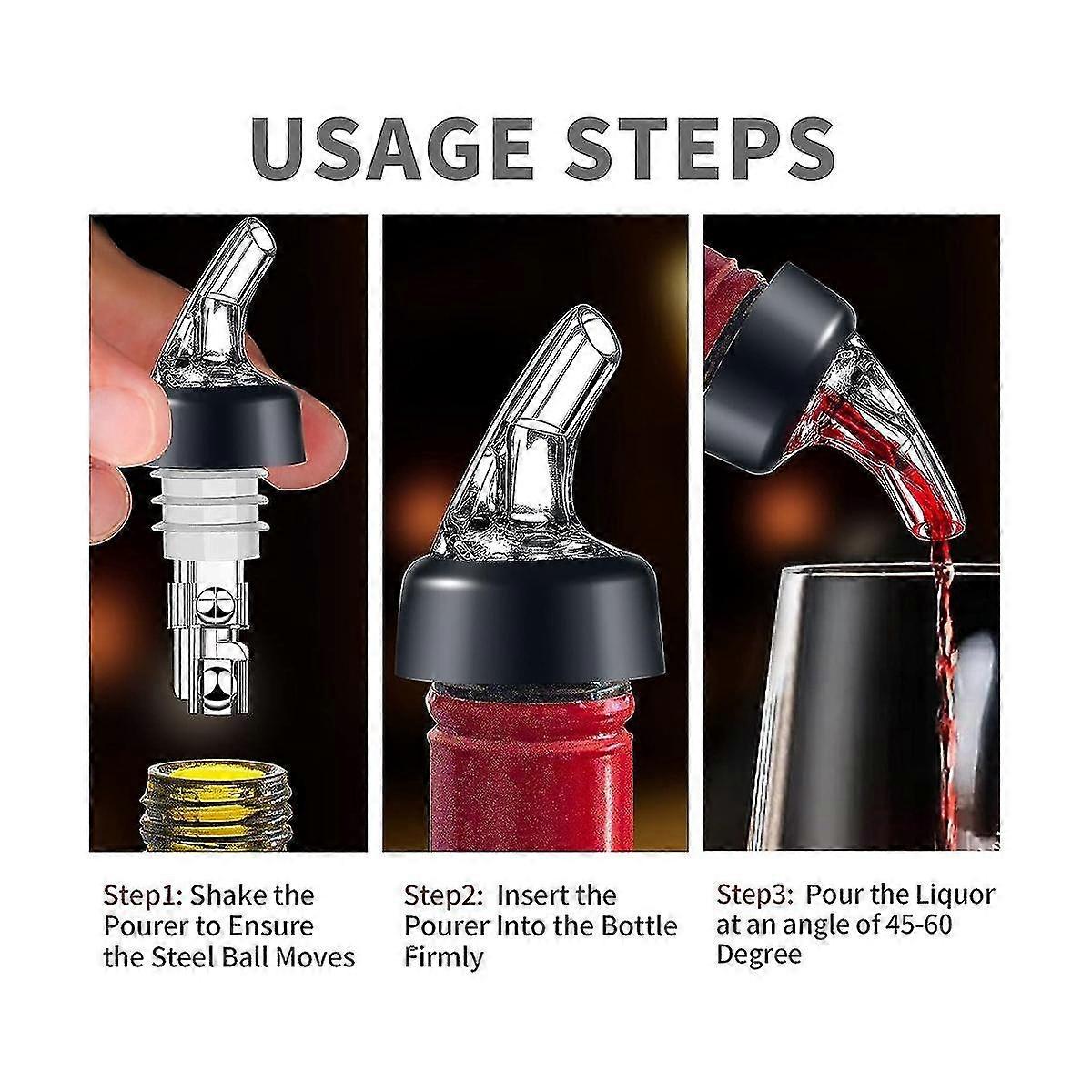 USAGE STEPS

Step1: Shake the Pourer to Ensure the Steel Ball Moves

Step2: Insert the Pourer Into the Bottle Firmly

Step3: Pour the Liquor at an angle of 45-60 Degree