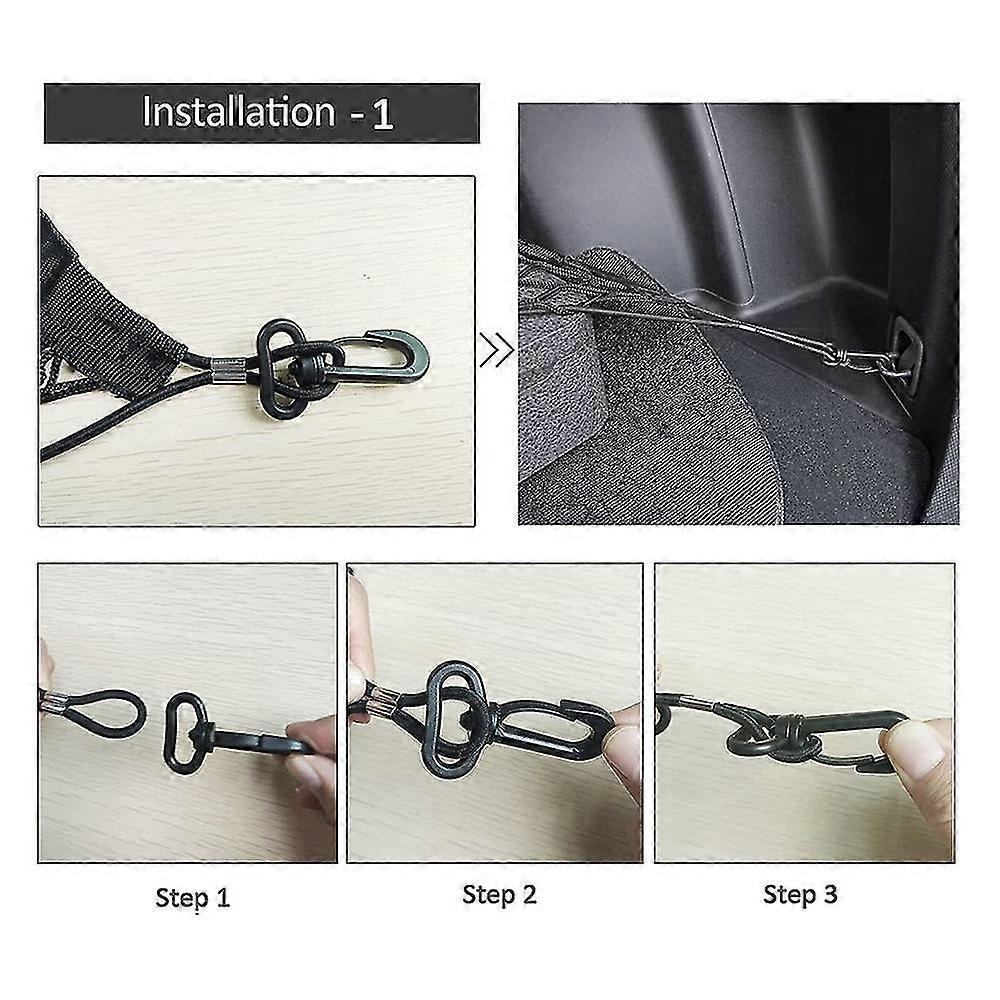 Installation - 1

Step 1

Step 2

Step 3