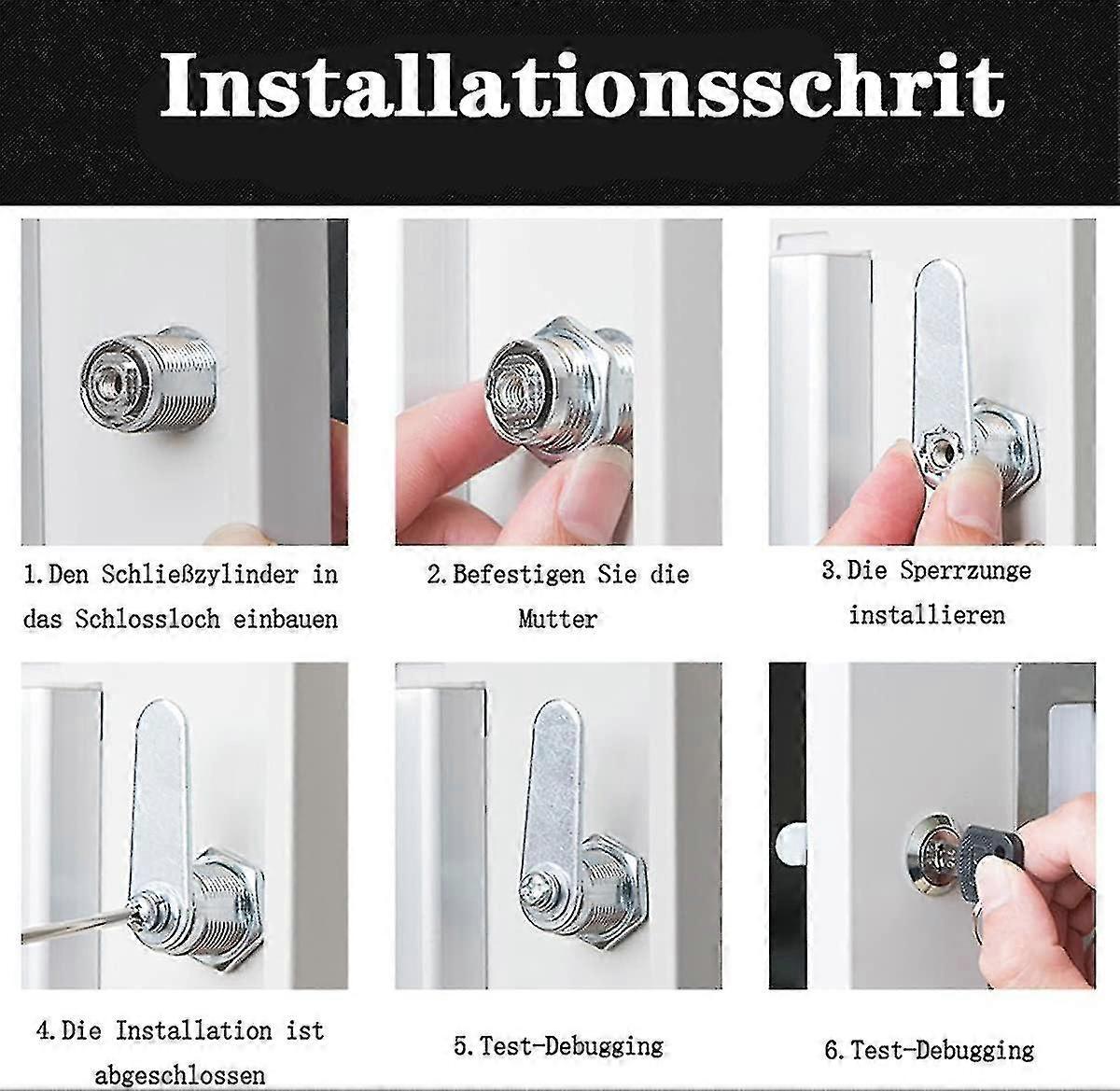 Installationsschrit

1.Den Schließzylinder in das Schlossloch einbauen

2.Befestigen Sie die Mutter

3.Die Sperrzunge installieren

4.Die Installation ist abgeschlossen

5.Test-Debugging

6.Test-Debugging