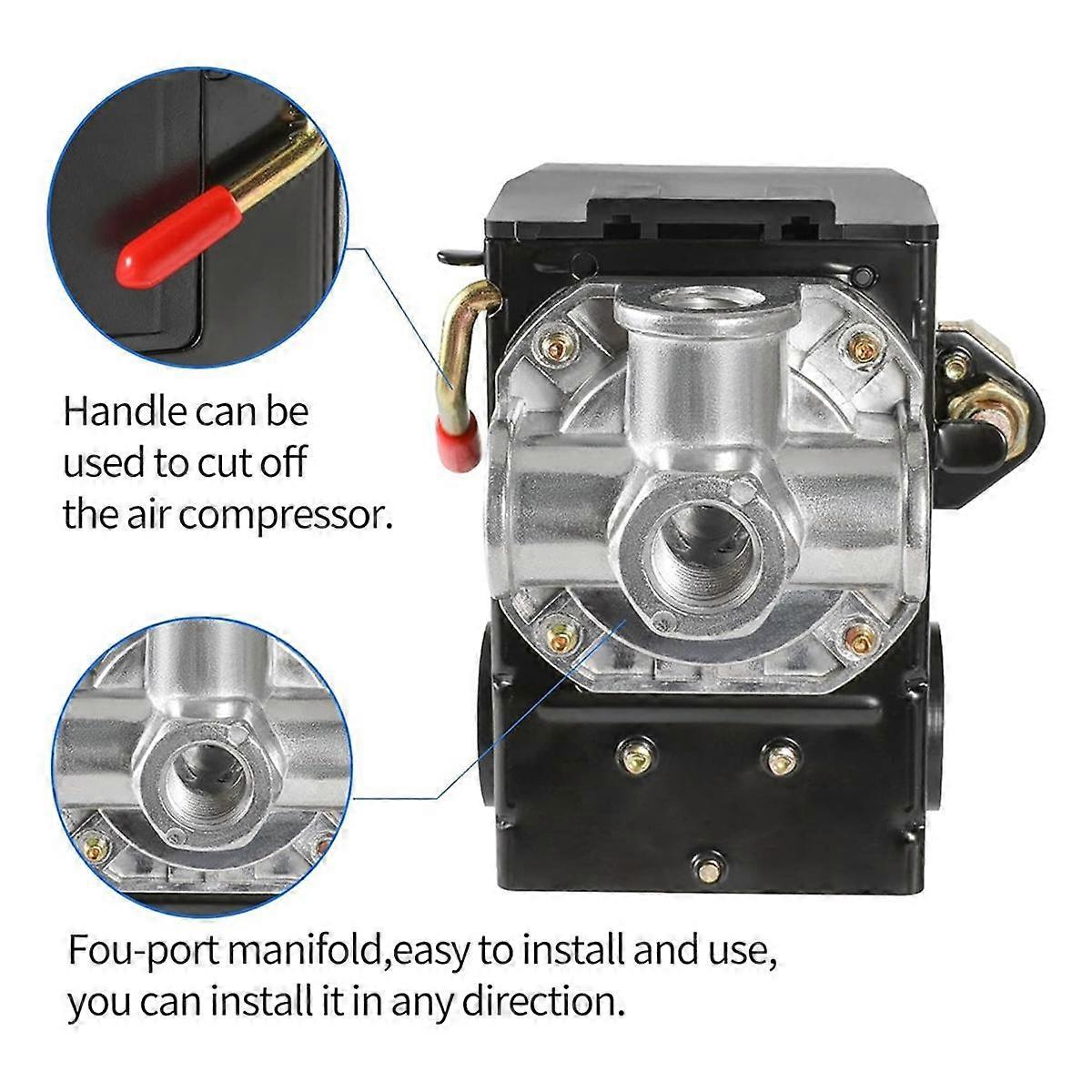 Handle can be used to cut off the air compressor.

Fou-port manifold,easy to install and use, you can install it in any direction.