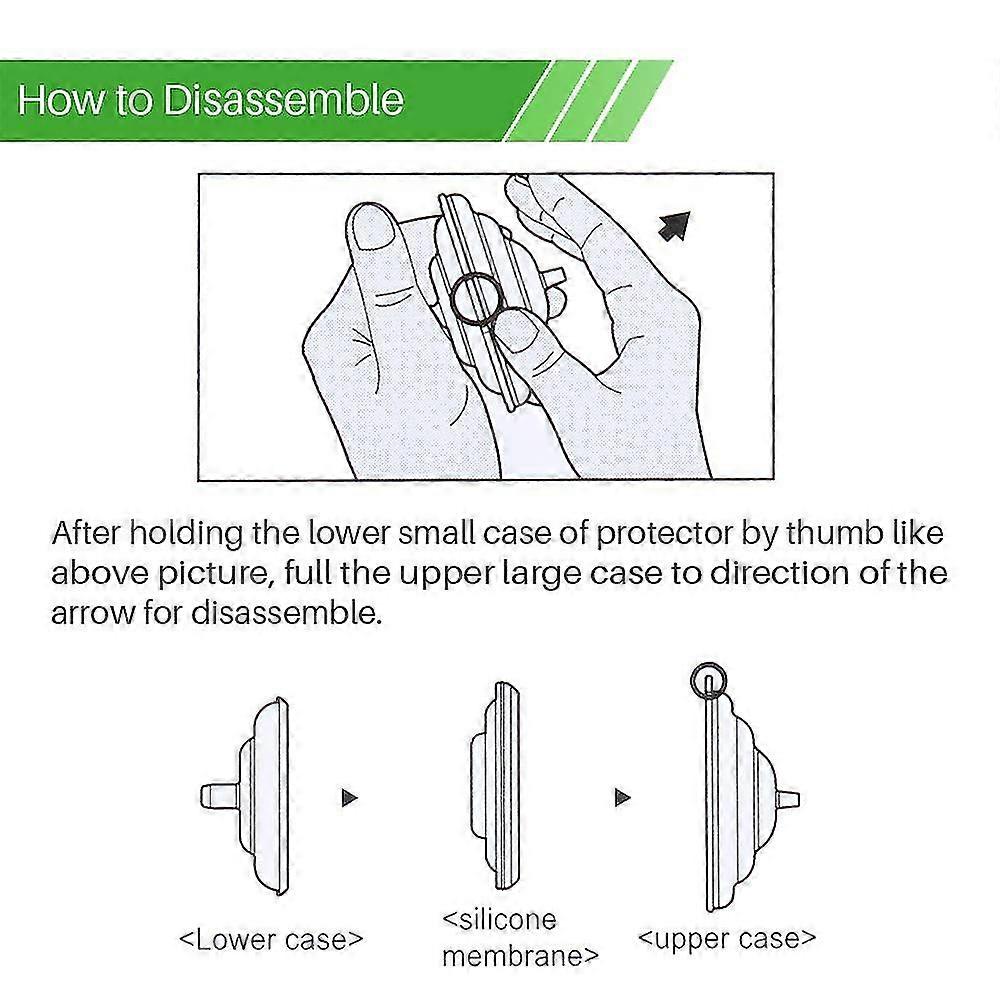 How to Disassemble

After holding the lower small case of protector by thumb like above picture, full the upper large case to direction of the arrow for disassemble.

<Lower case>

<silicone membrane>

<upper case>