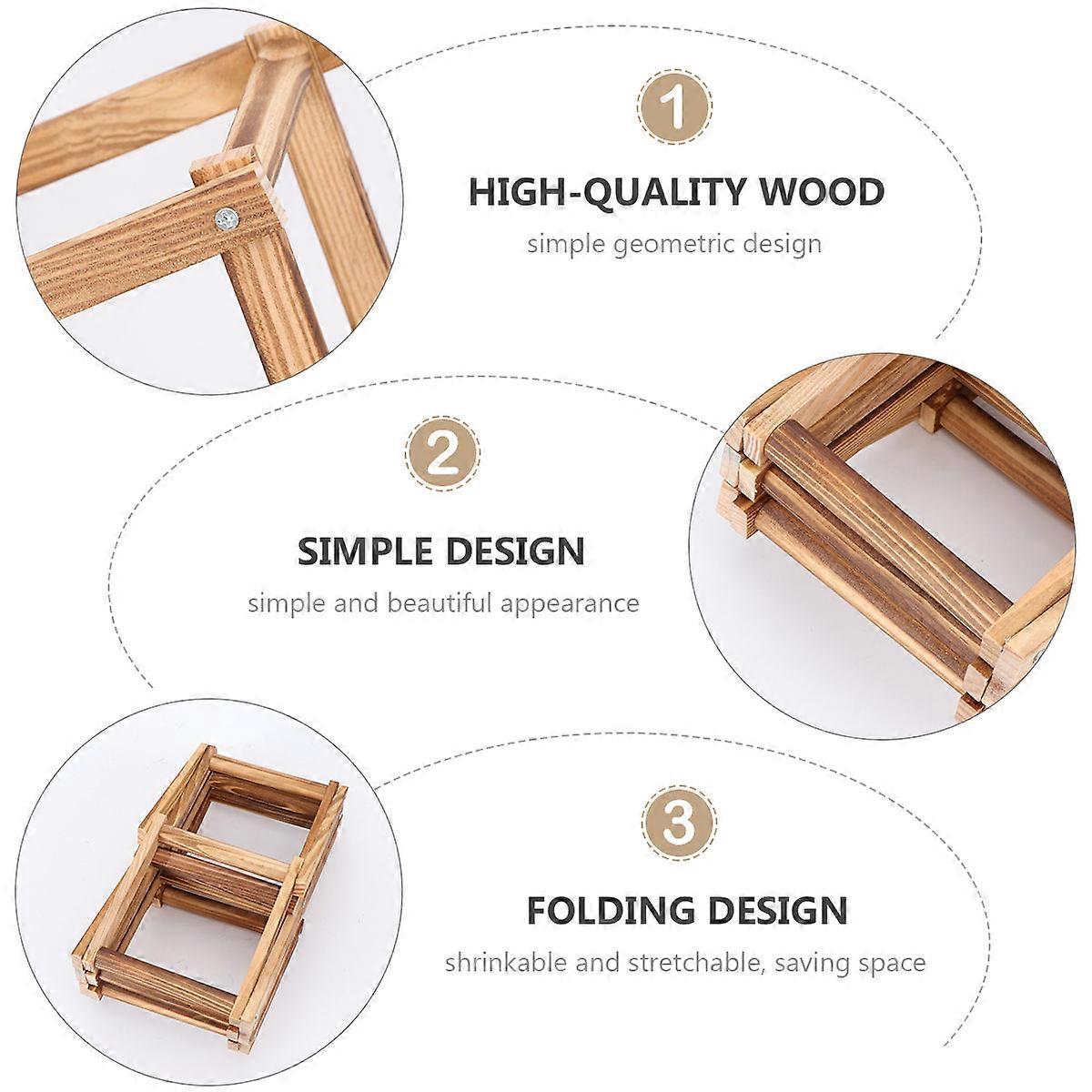 1

HIGH-QUALITY WOOD

simple geometric design

2

SIMPLE DESIGN

simple and beautiful appearance

3

FOLDING DESIGN

shrinkable and stretchable, saving space