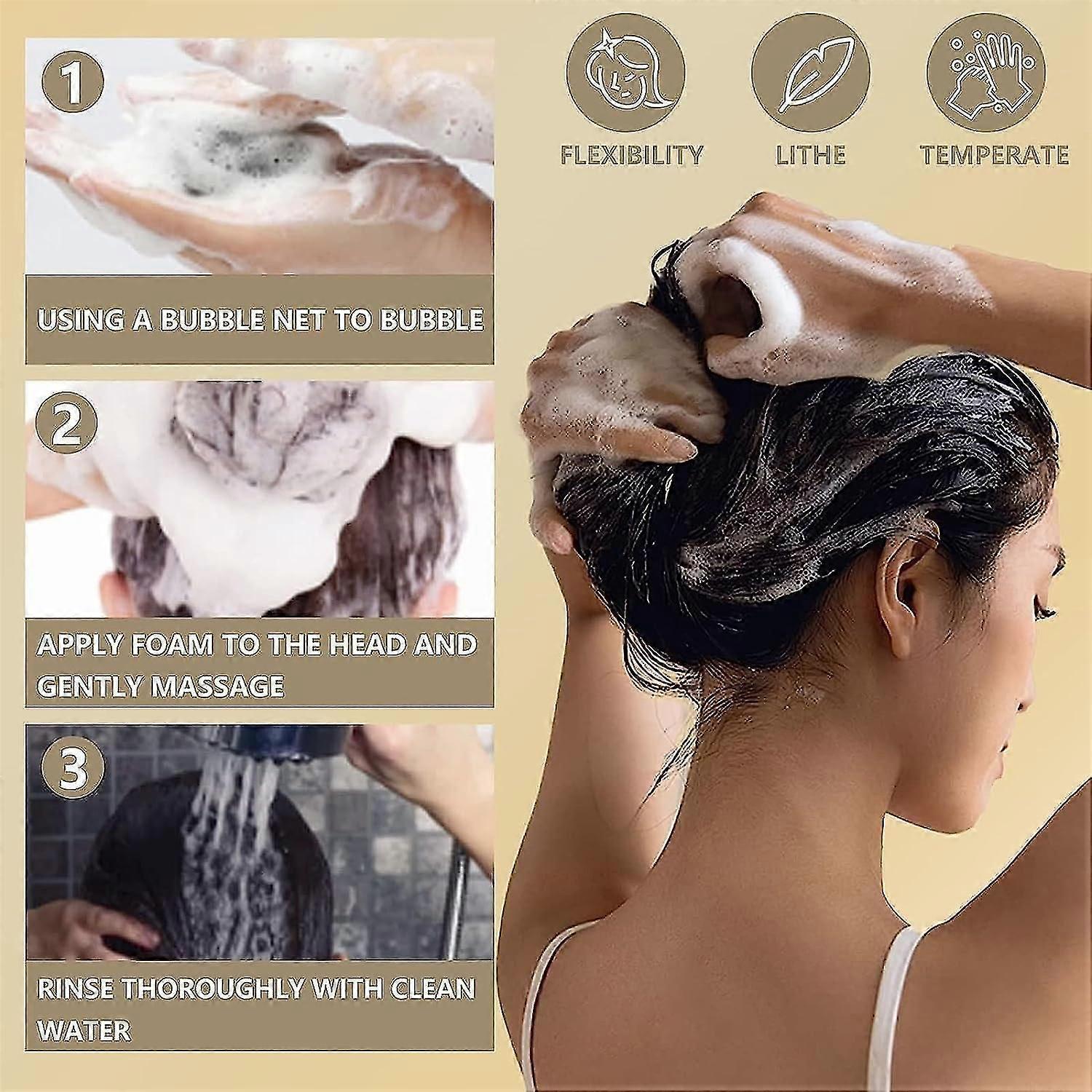 1

USING A BUBBLE NET TO BUBBLE

2

APPLY FOAM TO THE HEAD AND GENTLY MASSAGE

3

RINSE THOROUGHLY WITH CLEAN WATER

FLEXIBILITY

LITHE

TEMPERATE