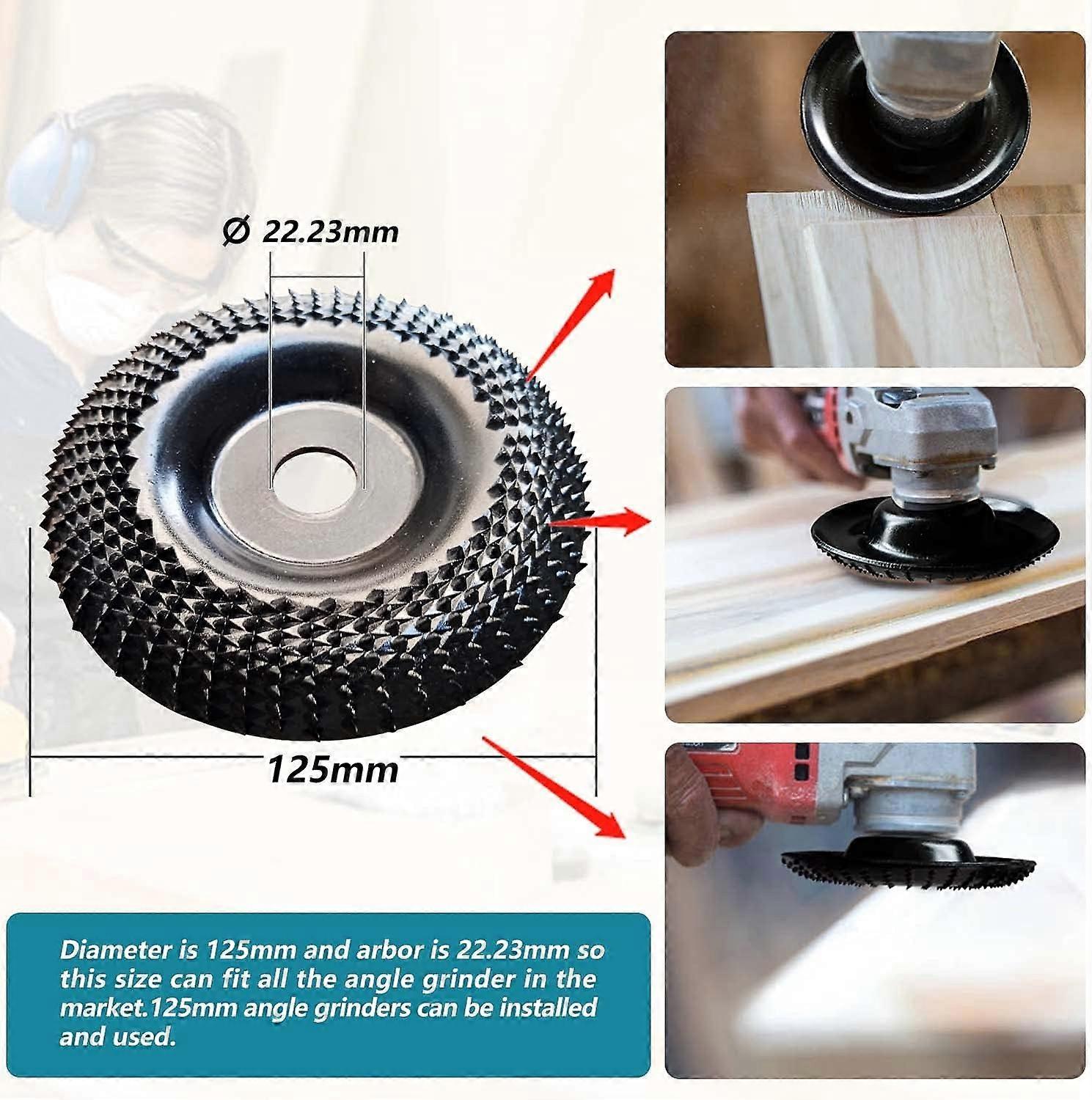 Ø 22.23mm

125mm

Diameter is 125mm and arbor is 22.23mm so this size can fit all the angle grinder in the market.125mm angle grinders can be installed and used.