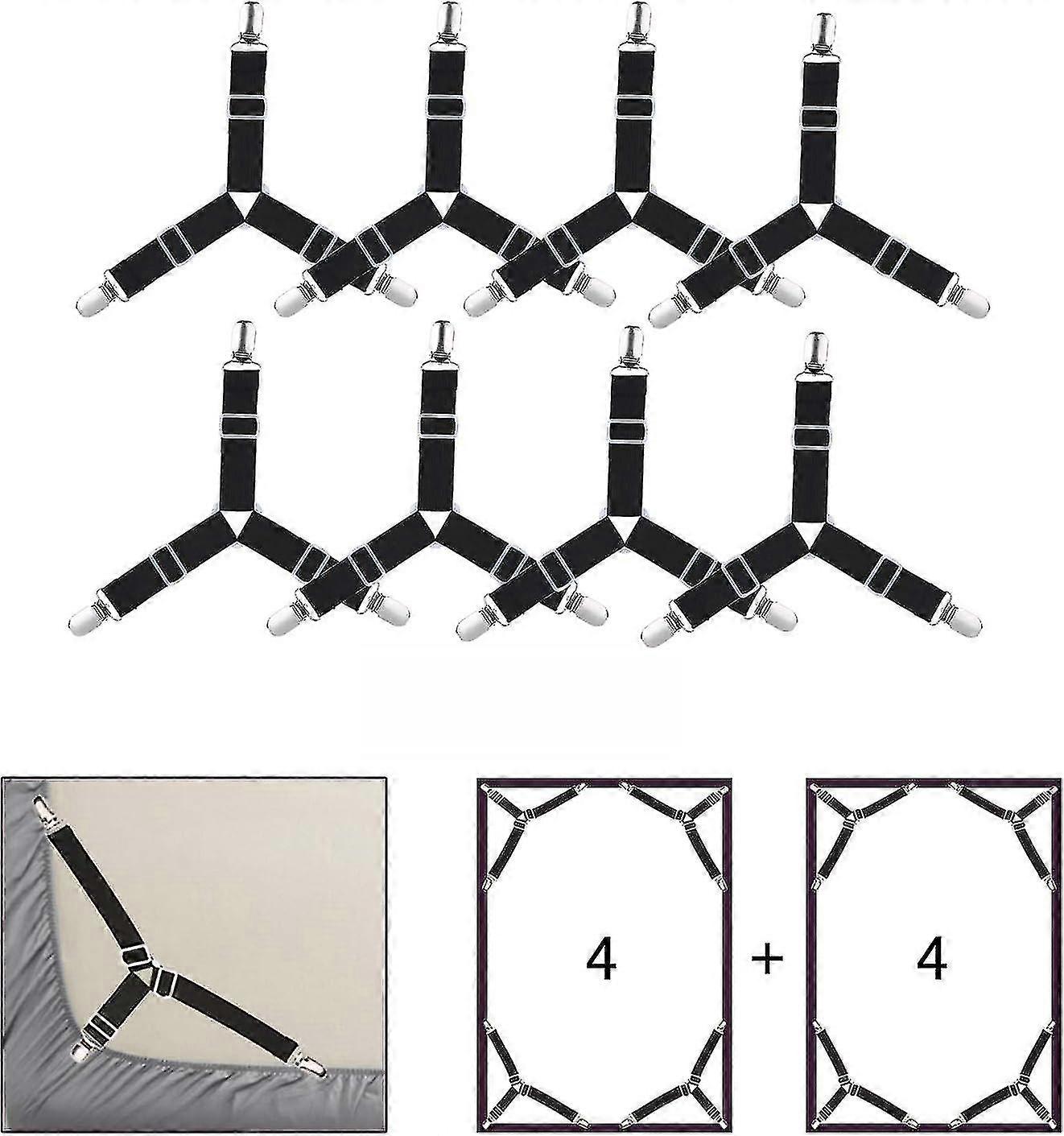 4 + 4