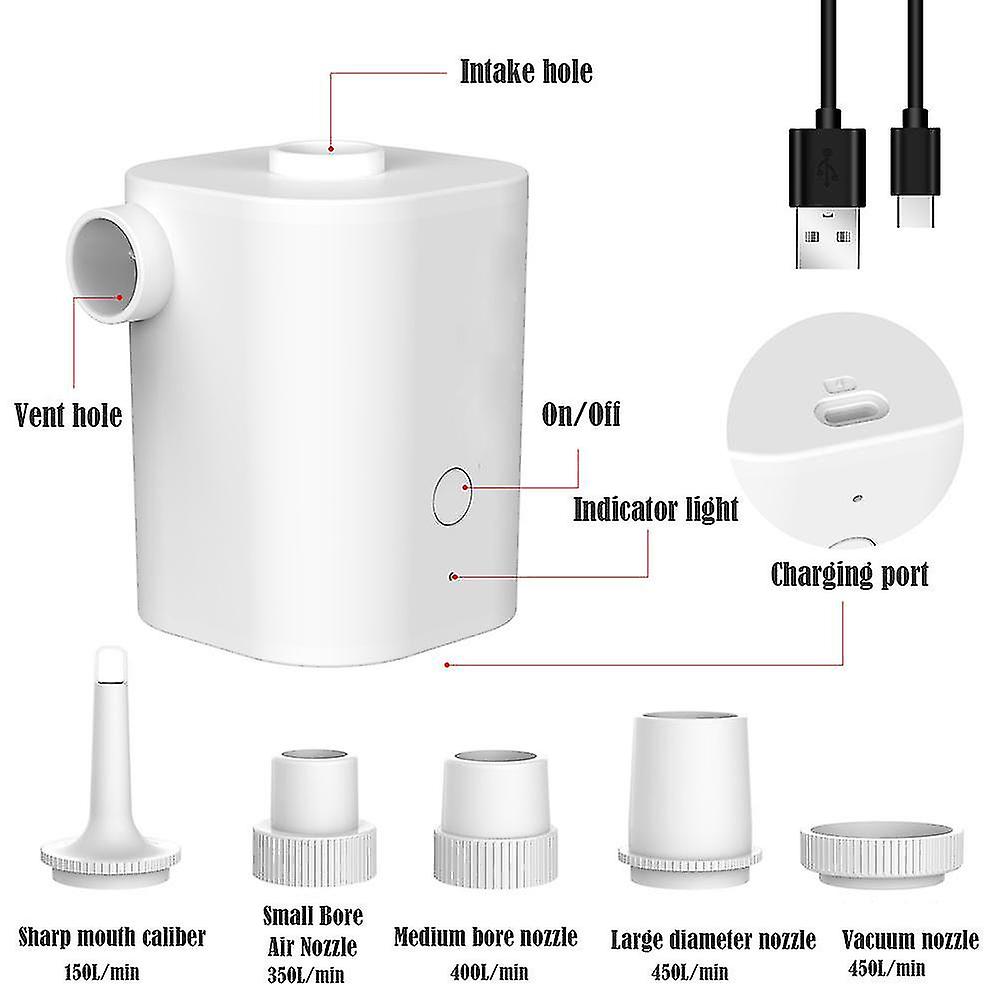 Intake hole

Vent hole

On/Off

Indicator light

Charging port

Sharp mouth caliber
150L/min

Small Bore Air Nozzle
350L/min

Medium bore nozzle
400L/min

Large diameter nozzle
450L/min

Vacuum nozzle
450L/min