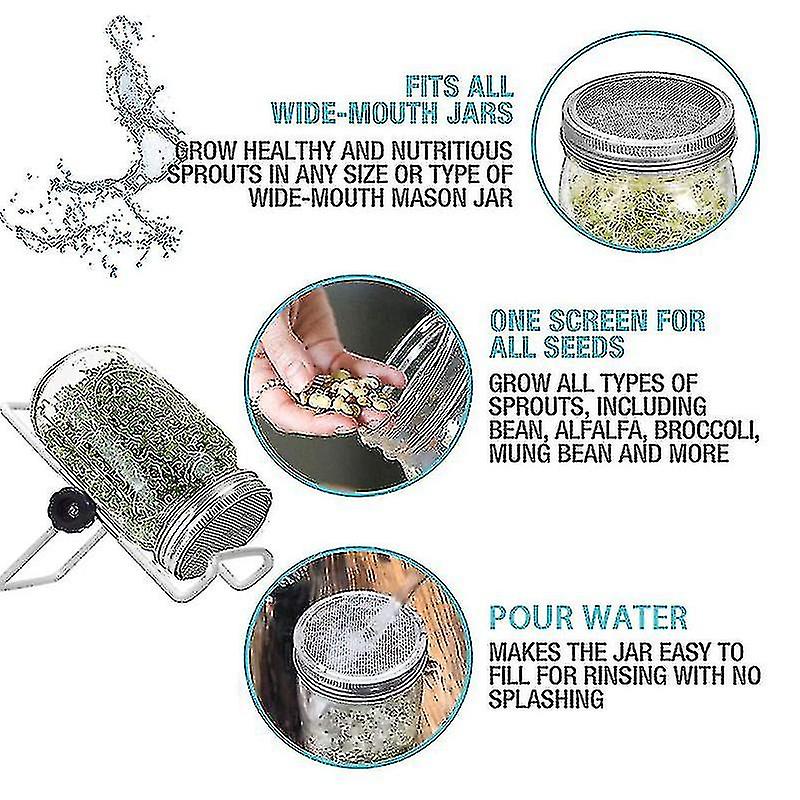 FITS ALL WIDE-MOUTH JARS

GROW HEALTHY AND NUTRITIOUS SPROUTS IN ANY SIZE OR TYPE OF WIDE-MOUTH MASON JAR

ONE SCREEN FOR ALL SEEDS

GROW ALL TYPES OF SPROUTS, INCLUDING BEAN, ALFALFA, BROCCOLI, MUNG BEAN AND MORE

POUR WATER

MAKES THE JAR EASY TO FILL FOR RINSING WITH NO SPLASHING