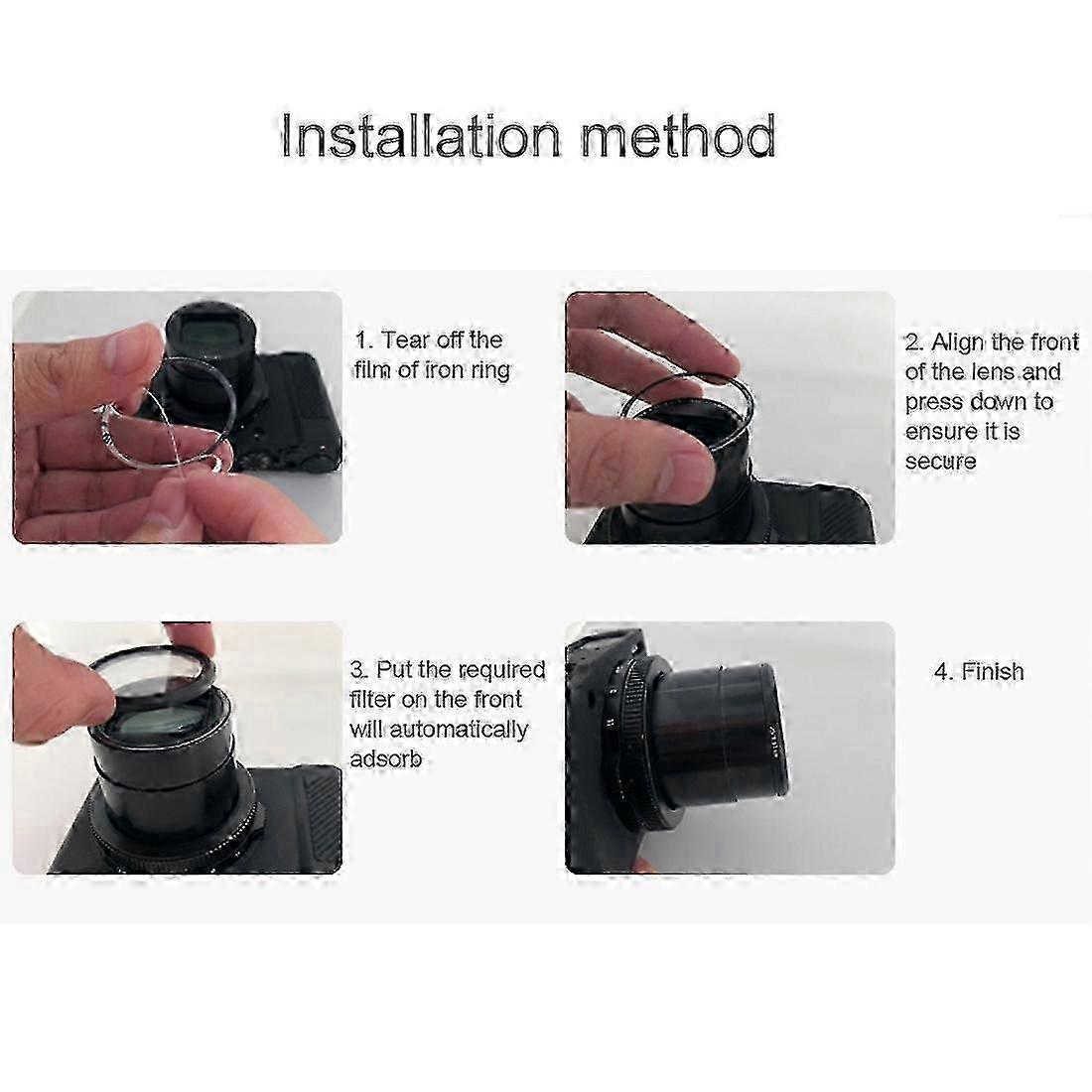 Installation method

1. Tear off the film of iron ring

2. Align the front of the lens and press down to ensure it is secure

3. Put the required filter on the front will automatically adsorb

4. Finish