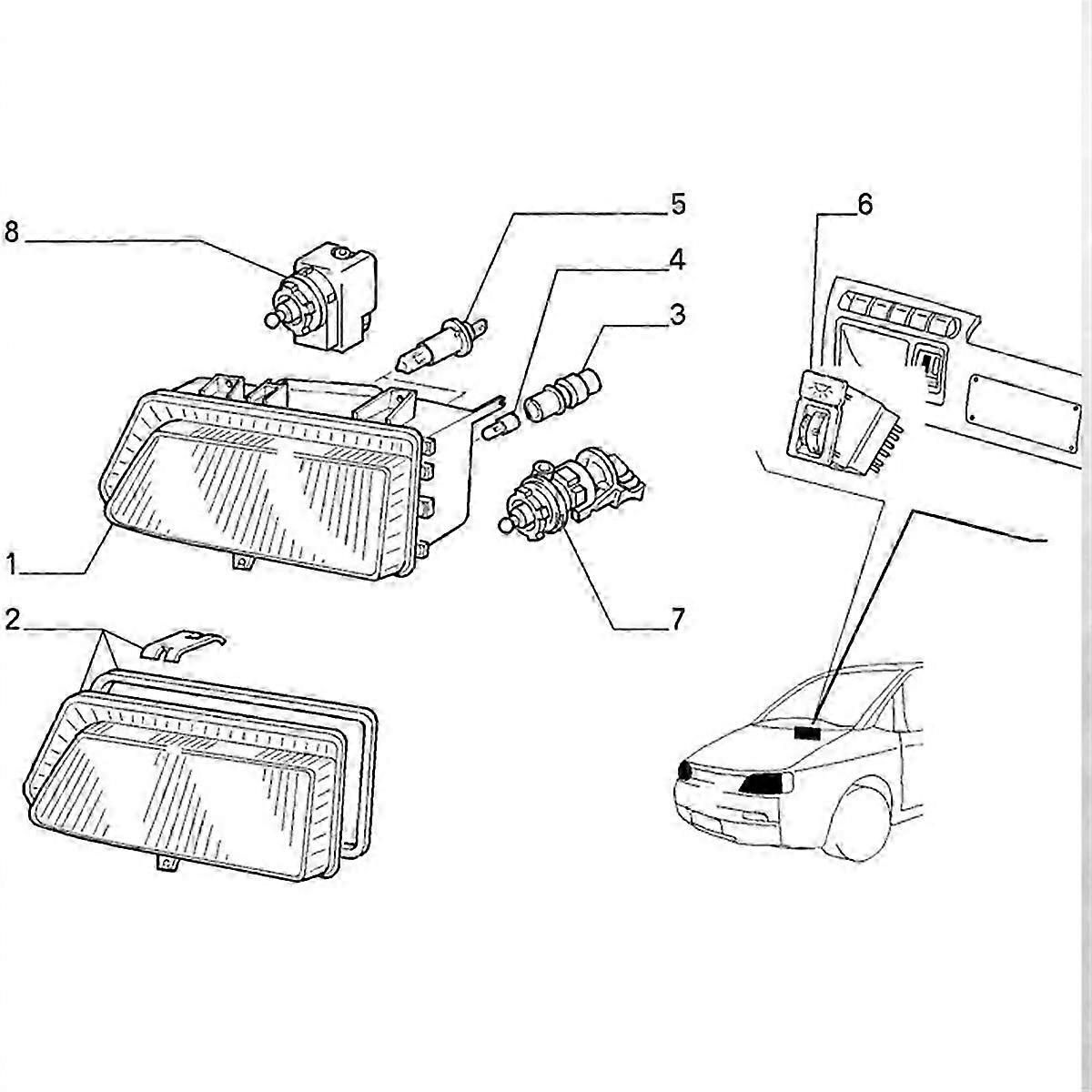 8
5
4
3
6
1
7
2