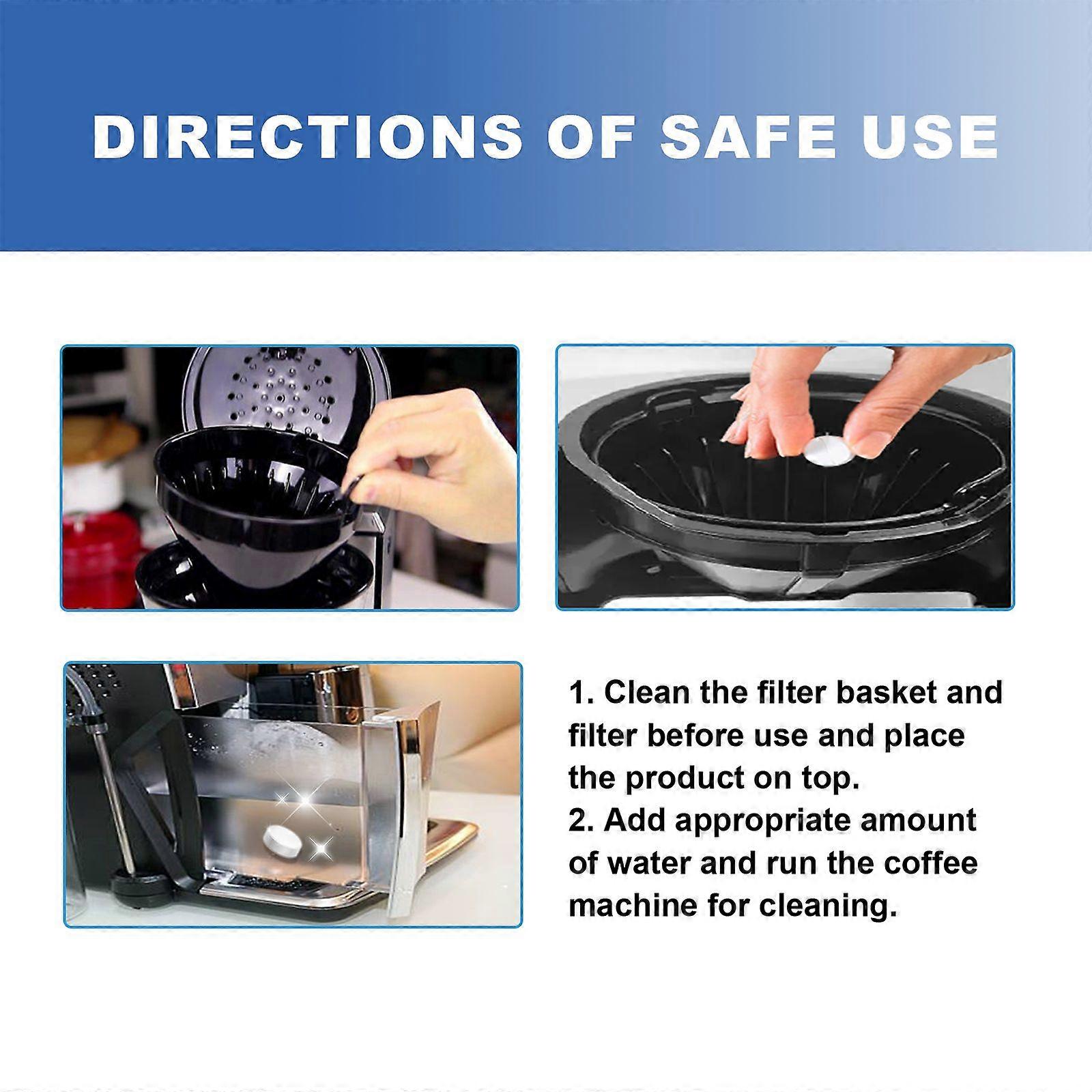 DIRECTIONS OF SAFE USE

1. Clean the filter basket and filter before use and place the product on top.
2. Add appropriate amount of water and run the coffee machine for cleaning.