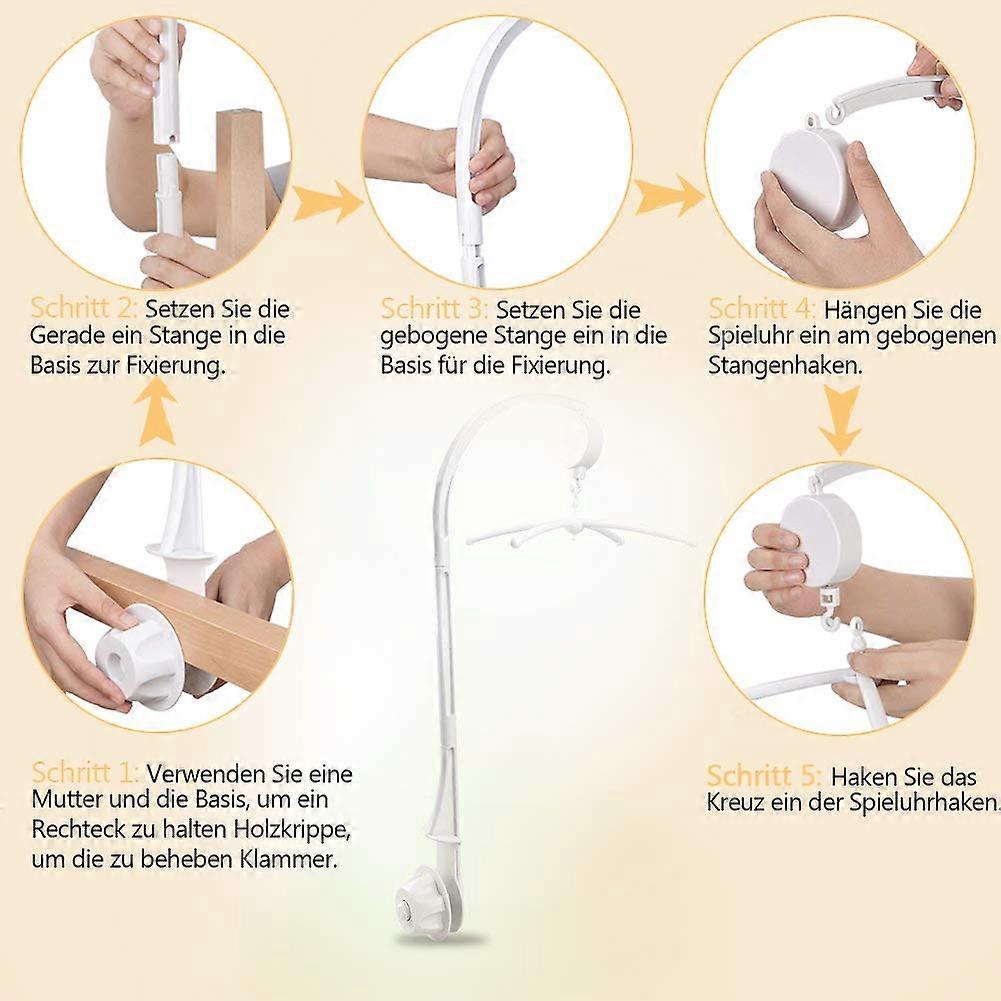 Schritt 2: Setzen Sie die Gerade ein Stange in die Basis zur Fixierung.

Schritt 3: Setzen Sie die gebogene Stange ein in die Basis für die Fixierung.

Schritt 4: Hängen Sie die Spieluhr ein am gebogenen Stangenhaken.

Schritt 1: Verwenden Sie eine Mutter und die Basis, um ein Rechteck zu halten Holzkrippe, um die zu beheben Klammer.

Schritt 5: Haken Sie das Kreuz ein der Spieluhrhaken.