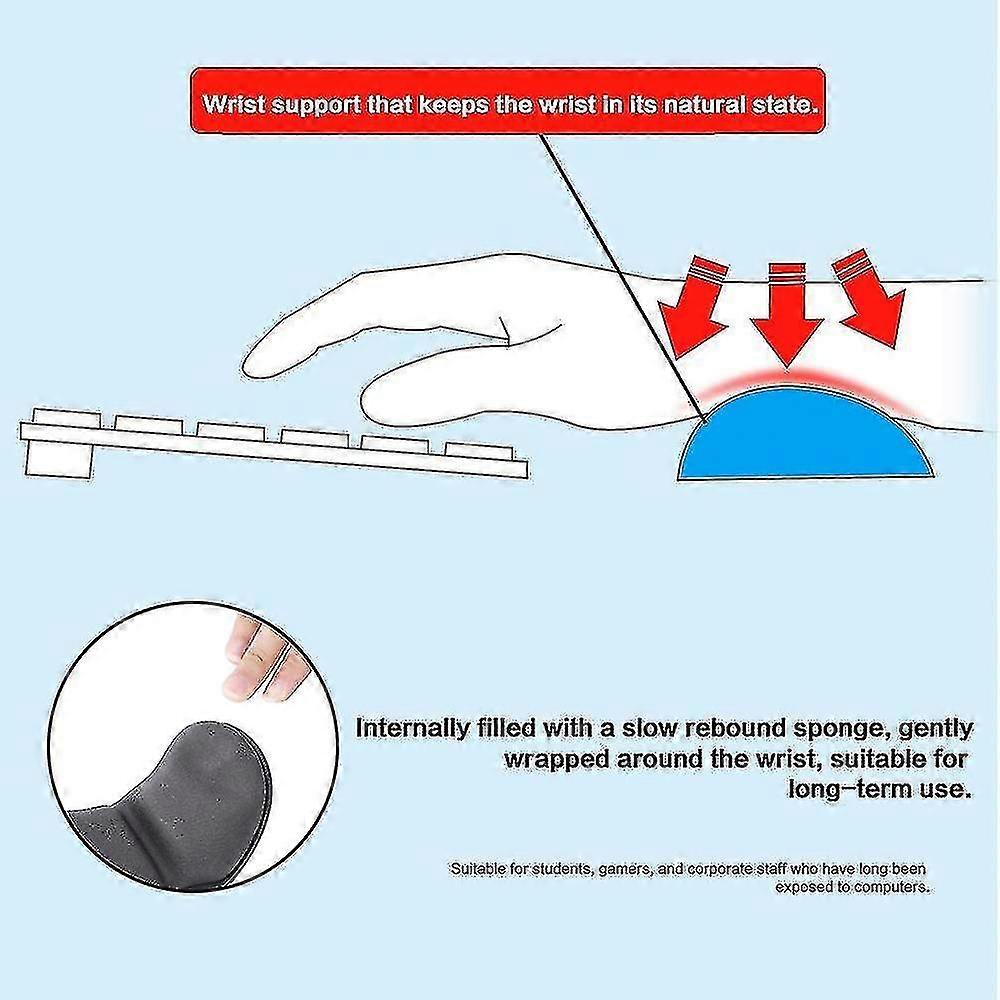 Wrist support that keeps the wrist in its natural state.

Internally filled with a slow rebound sponge, gently wrapped around the wrist, suitable for long-term use.

Suitable for students, gamers, and corporate staff who have long been exposed to computers.