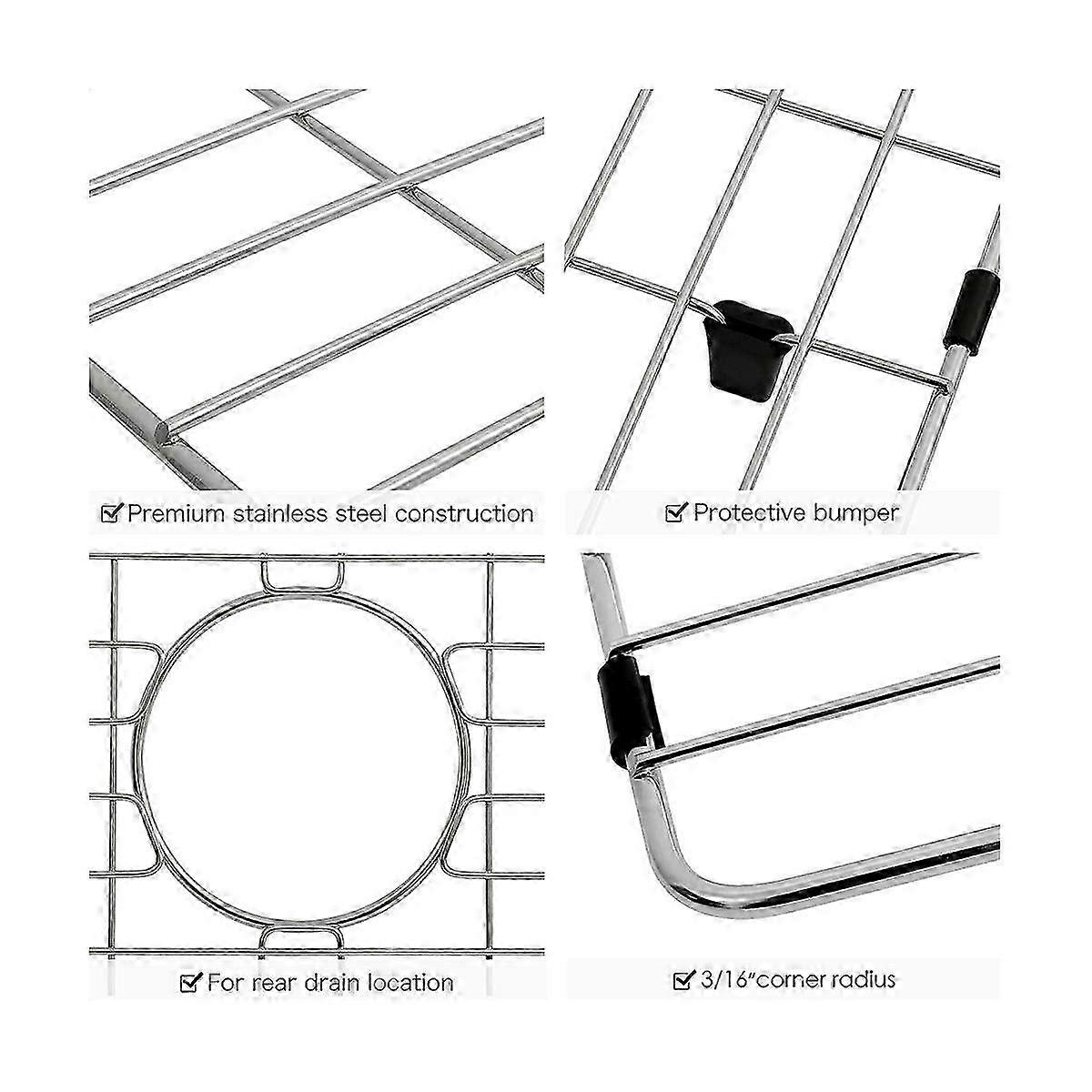 ☑ Premium stainless steel construction

☑ Protective bumper

☑ For rear drain location

☑ 3/16"corner radius