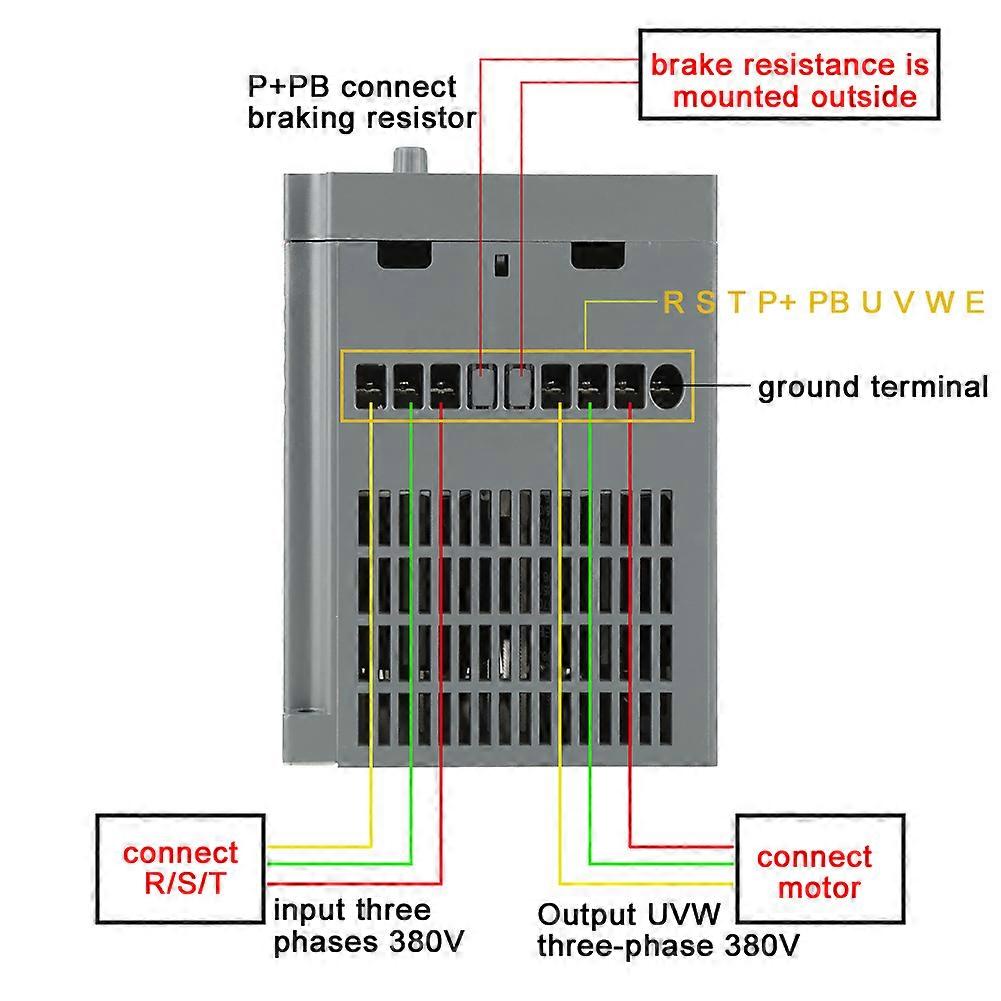 P+PB connect braking resistor

brake resistance is mounted outside

R S T P+ PB U V W E

ground terminal

connect R/S/T

input three phases 380V

Output UVW three-phase 380V

connect motor