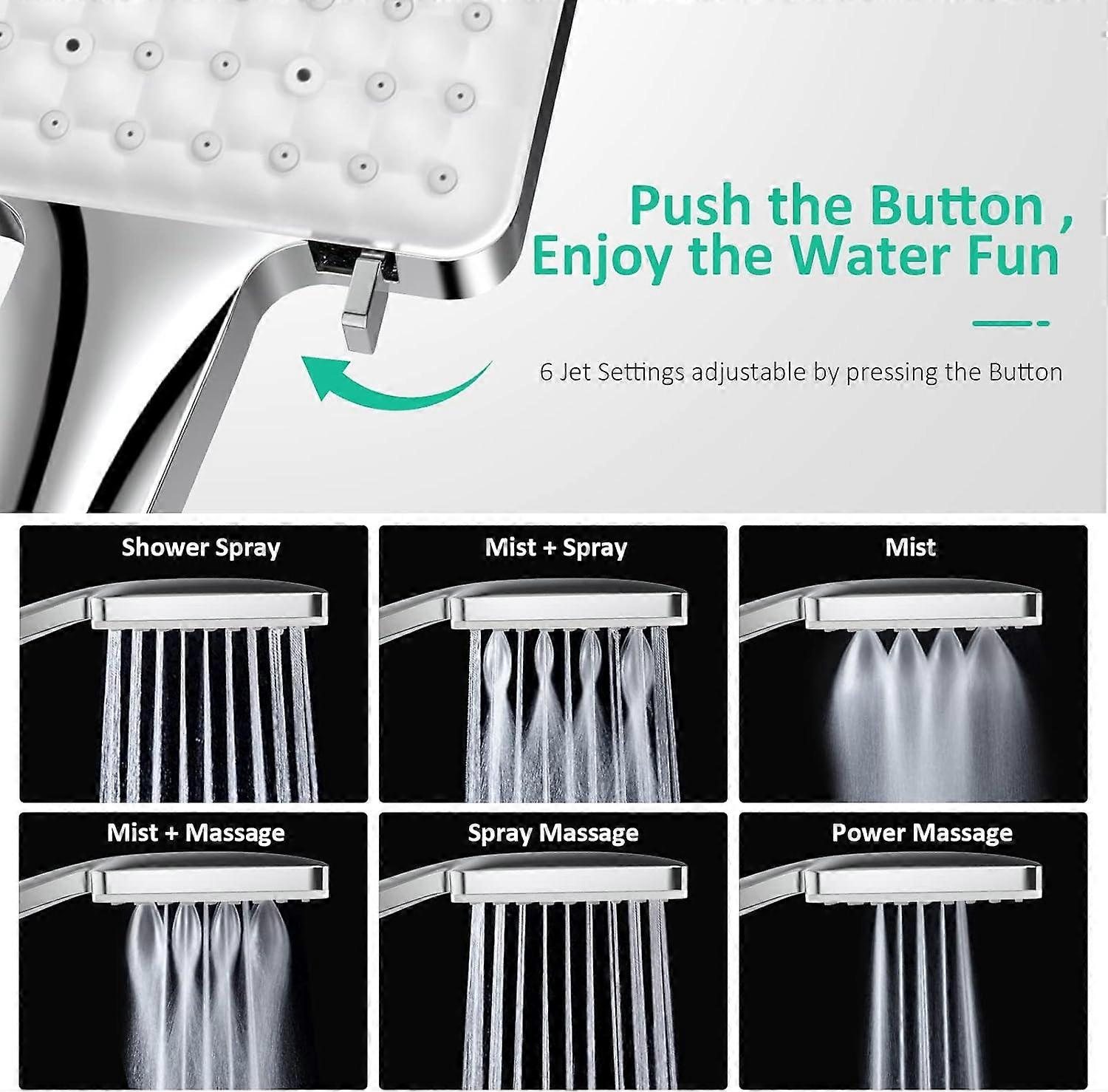 Push the Button ,
Enjoy the Water Fun

6 Jet Settings adjustable by pressing the Button

Shower Spray

Mist + Spray

Mist

Mist + Massage

Spray Massage

Power Massage