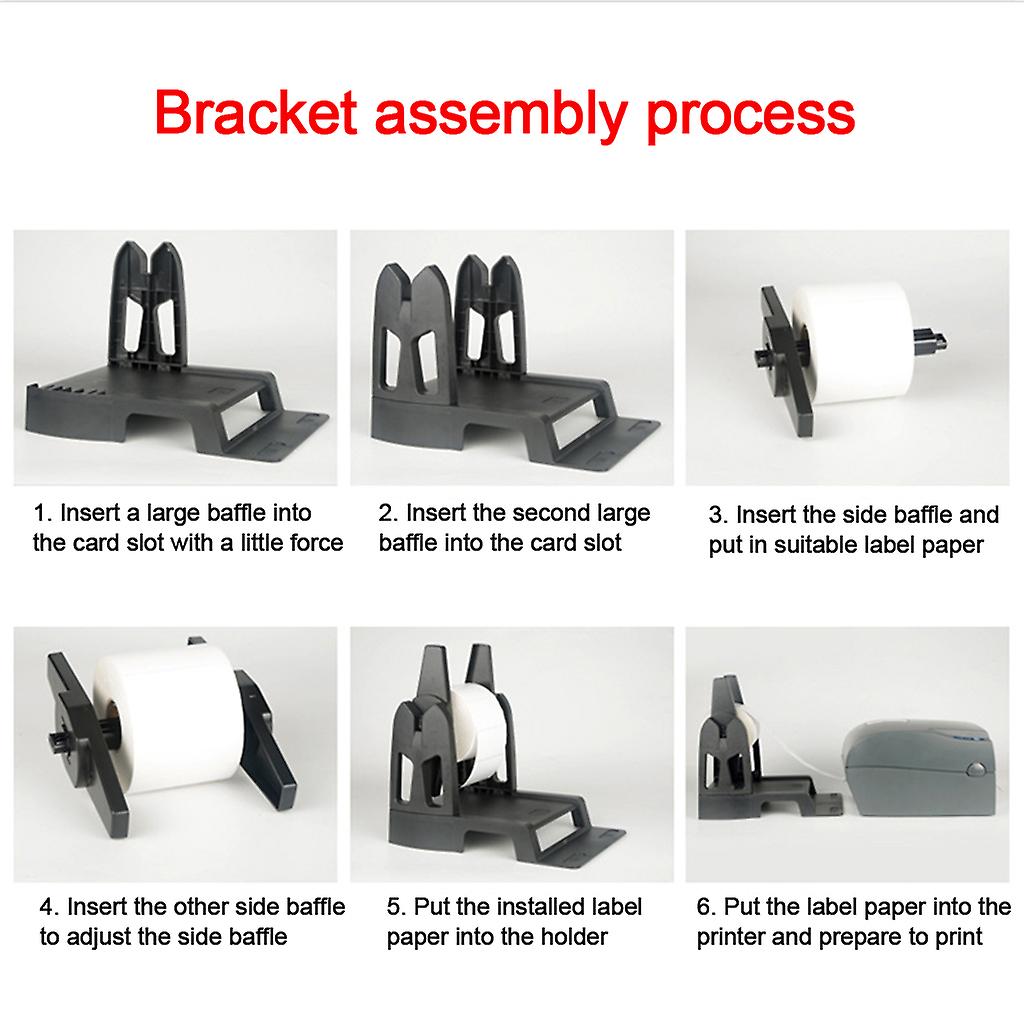 Bracket assembly process

1. Insert a large baffle into the card slot with a little force

2. Insert the second large baffle into the card slot

3. Insert the side baffle and put in suitable label paper

4. Insert the other side baffle to adjust the side baffle

5. Put the installed label paper into the holder

6. Put the label paper into the printer and prepare to print