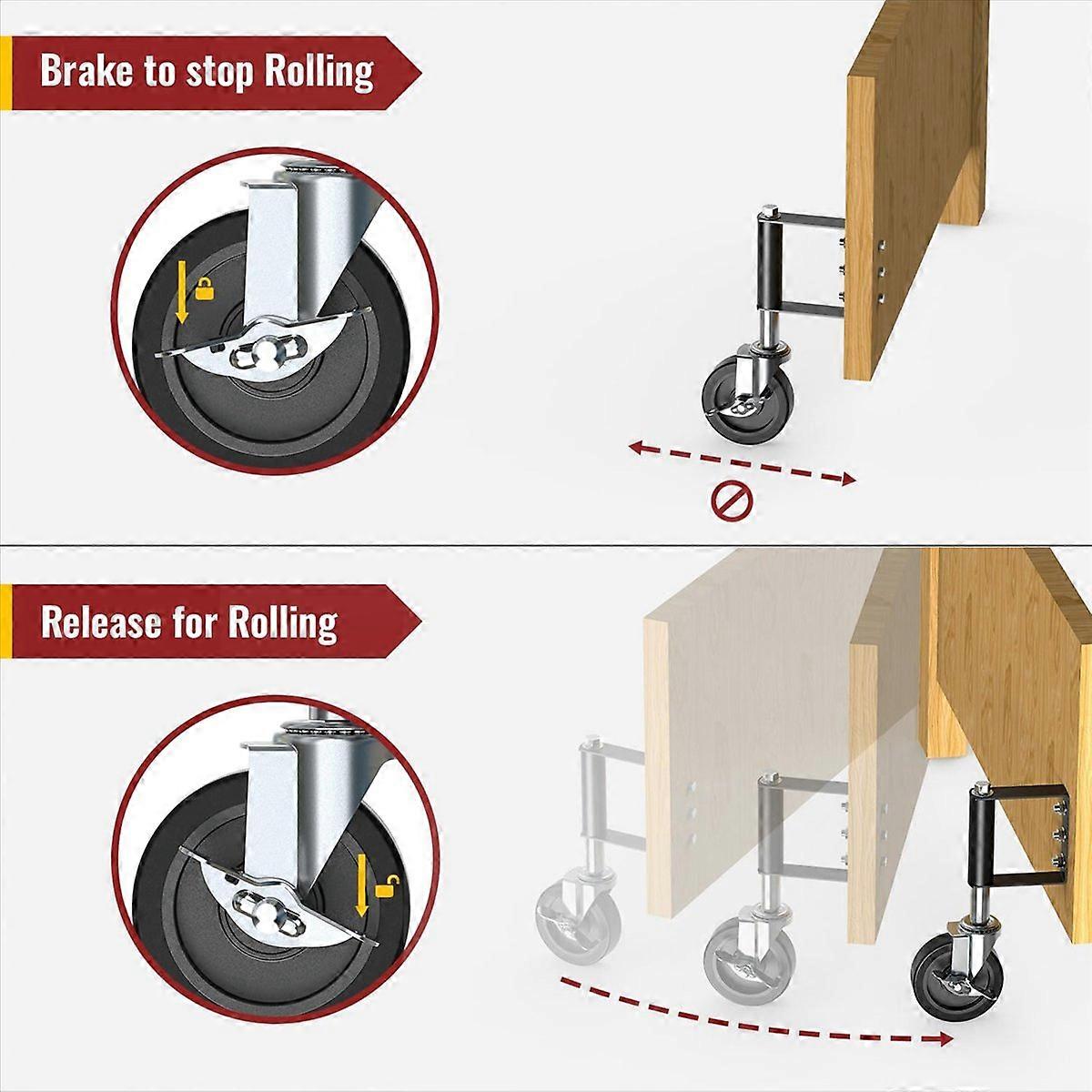 Brake to stop Rolling

Release for Rolling