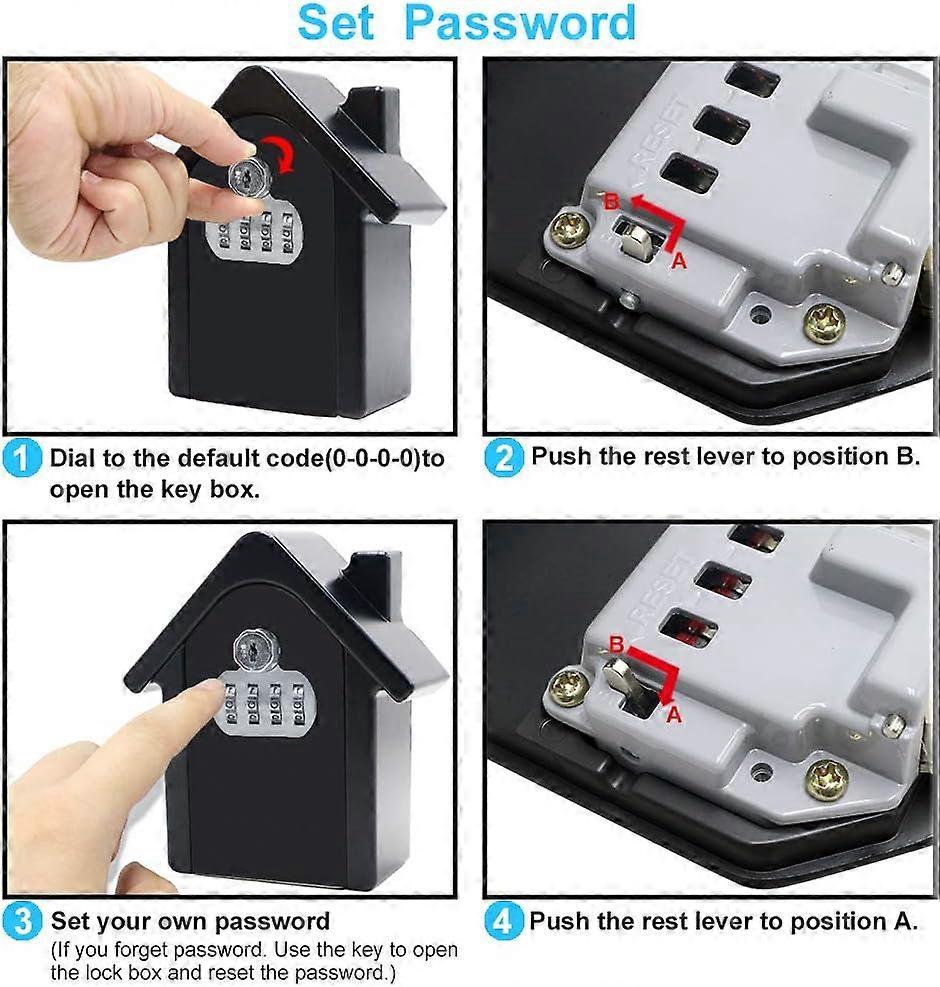 Set Password

RESET
B
A

1 Dial to the default code(0-0-0-0)to open the key box.

2 Push the rest lever to position B.

RESET
B
A

3 Set your own password
(If you forget password. Use the key to open the lock box and reset the password.)

4 Push the rest lever to position A.