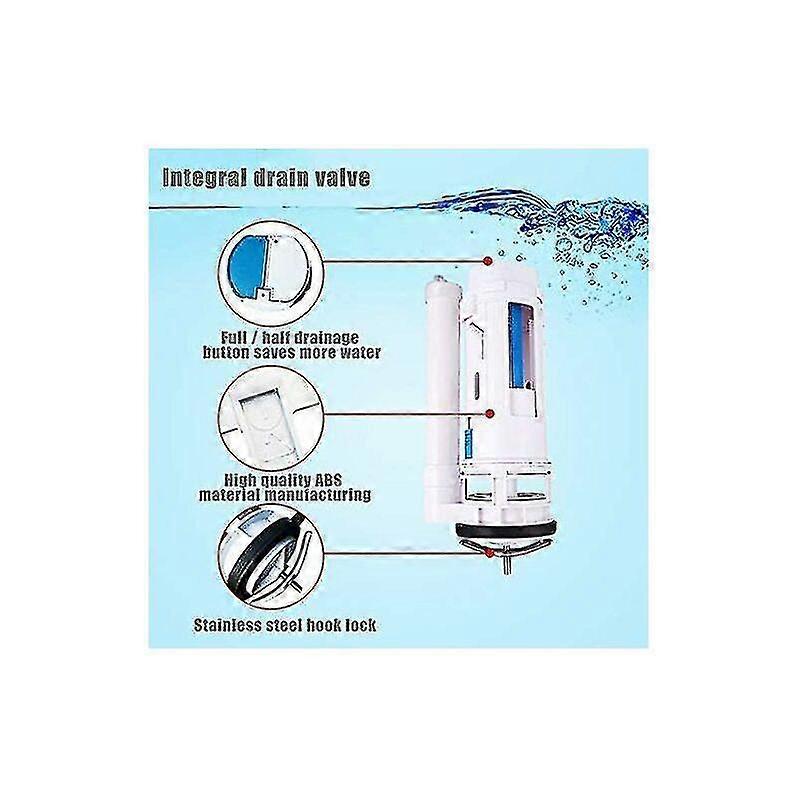 Integral drain valve

Full / half drainage button saves more water

High quality ABS material manufacturing

Stainless steel hook lock