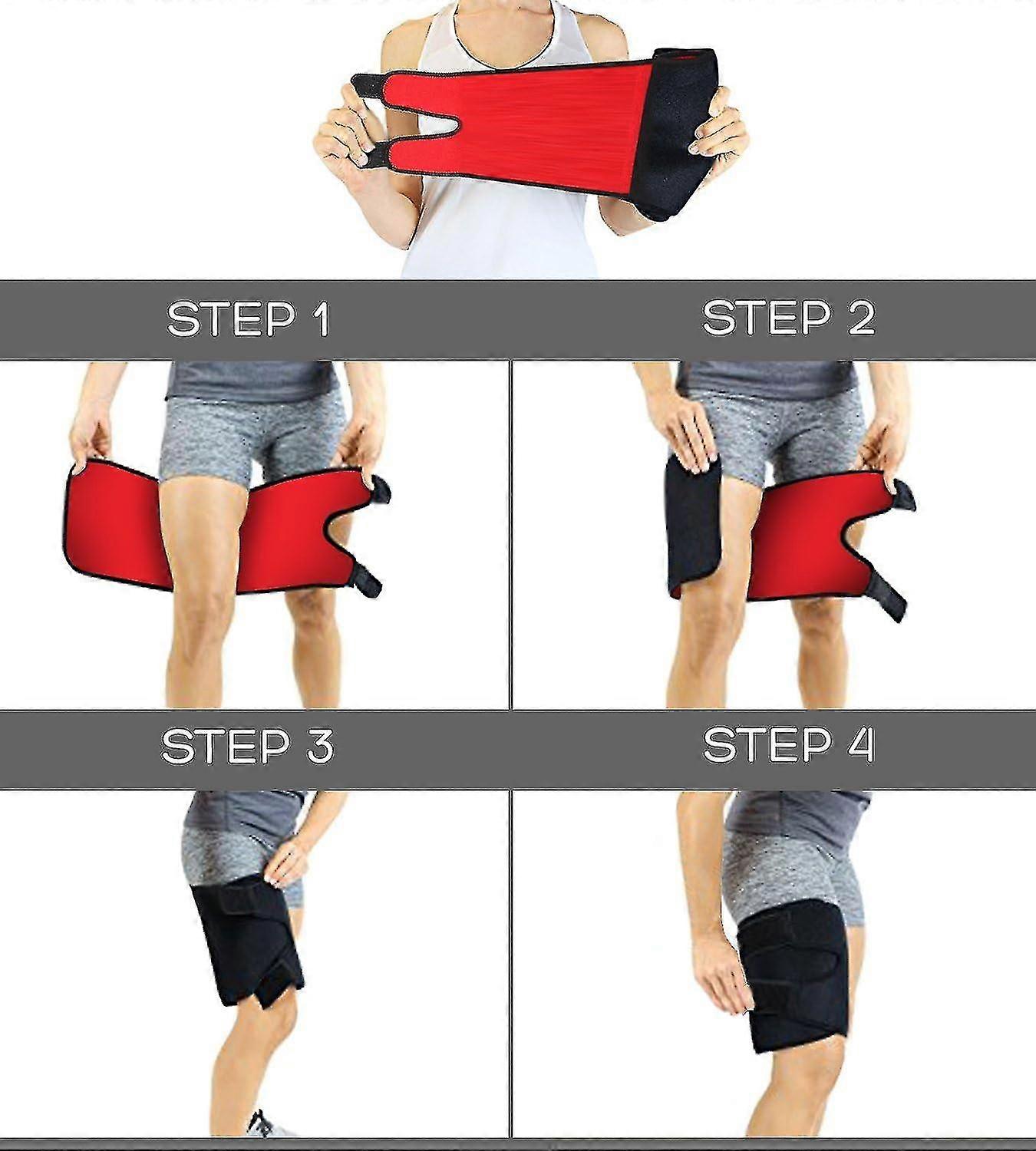 STEP 1

STEP 2

STEP 3

STEP 4