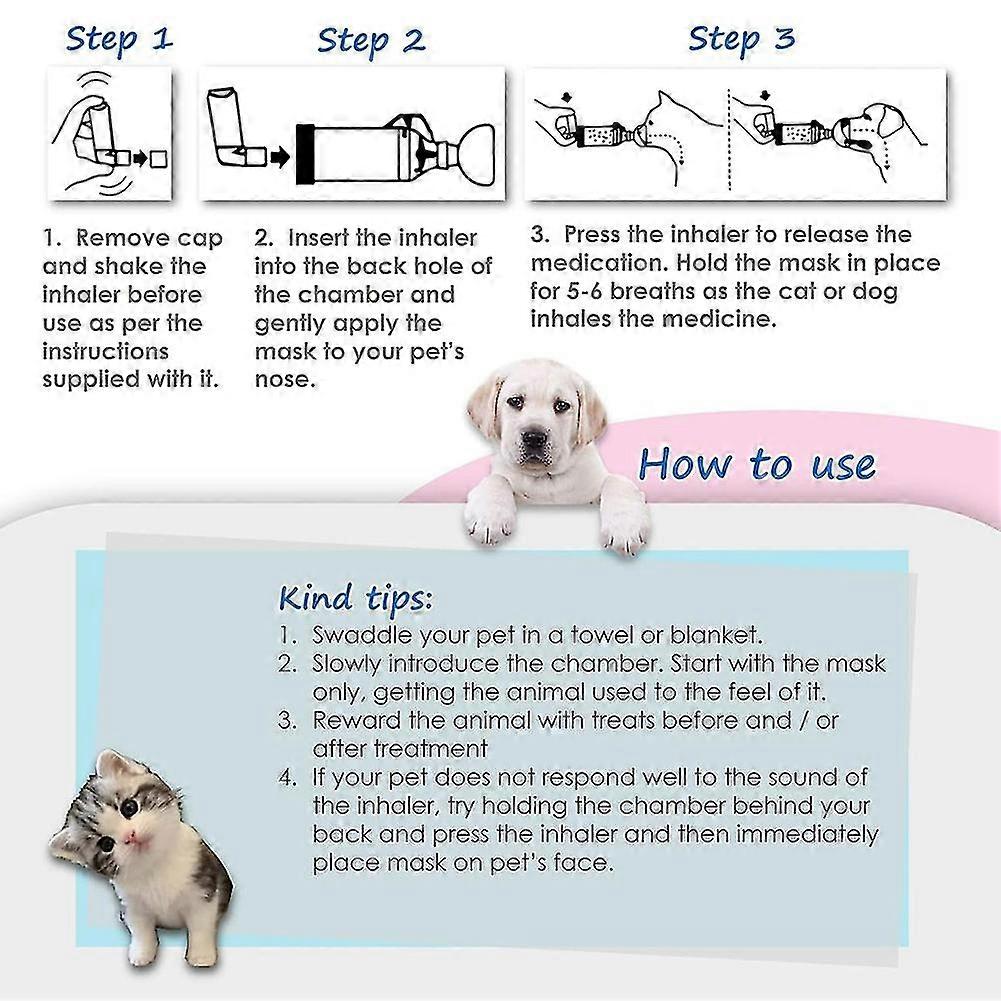 Step 1

1. Remove cap and shake the inhaler before use as per the instructions supplied with it.

Step 2

2. Insert the inhaler into the back hole of the chamber and gently apply the mask to your pet's nose.

Step 3

3. Press the inhaler to release the medication. Hold the mask in place for 5-6 breaths as the cat or dog inhales the medicine.

How to use

Kind tips:
1. Swaddle your pet in a towel or blanket.
2. Slowly introduce the chamber. Start with the mask only, getting the animal used to the feel of it.
3. Reward the animal with treats before and / or after treatment
4. If your pet does not respond well to the sound of the inhaler, try holding the chamber behind your back and press the inhaler and then immediately place mask on pet's face.