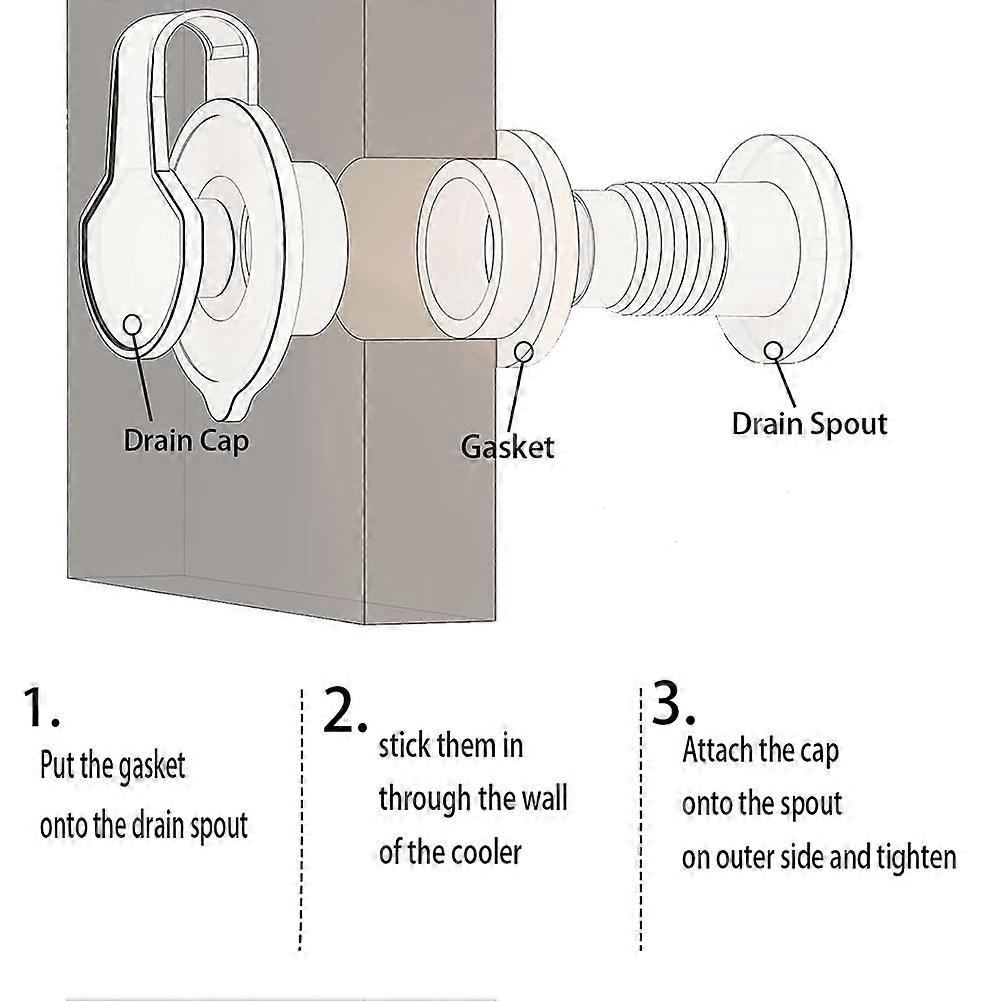 Drain Cap

Gasket

Drain Spout

1.
Put the gasket onto the drain spout

2.
stick them in through the wall of the cooler

3.
Attach the cap onto the spout on outer side and tighten