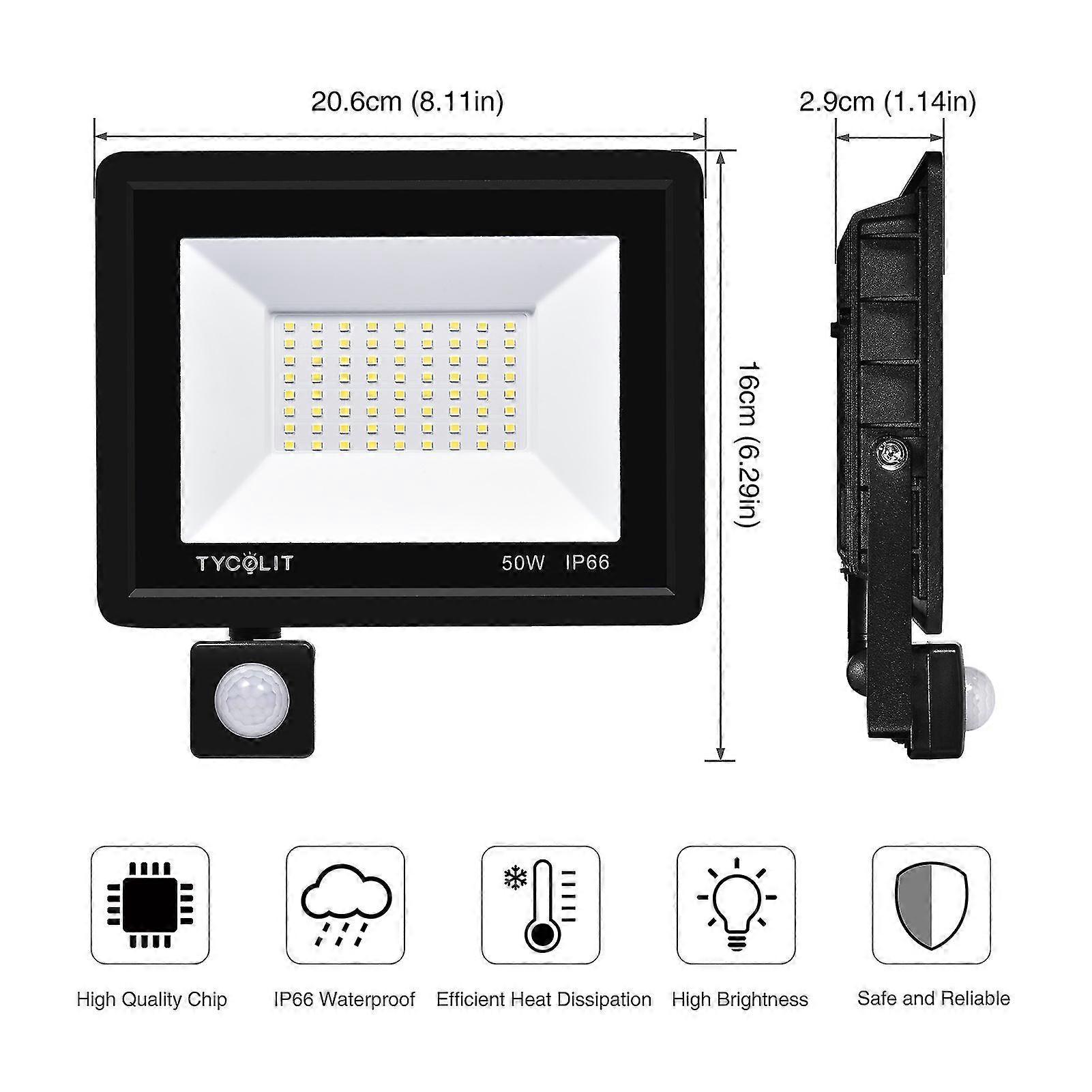 20.6cm (8.11in)

2.9cm (1.14in)

16cm (6.29in)

TYCOLIT

50W IP66

High Quality Chip

IP66 Waterproof

Efficient Heat Dissipation

High Brightness

Safe and Reliable