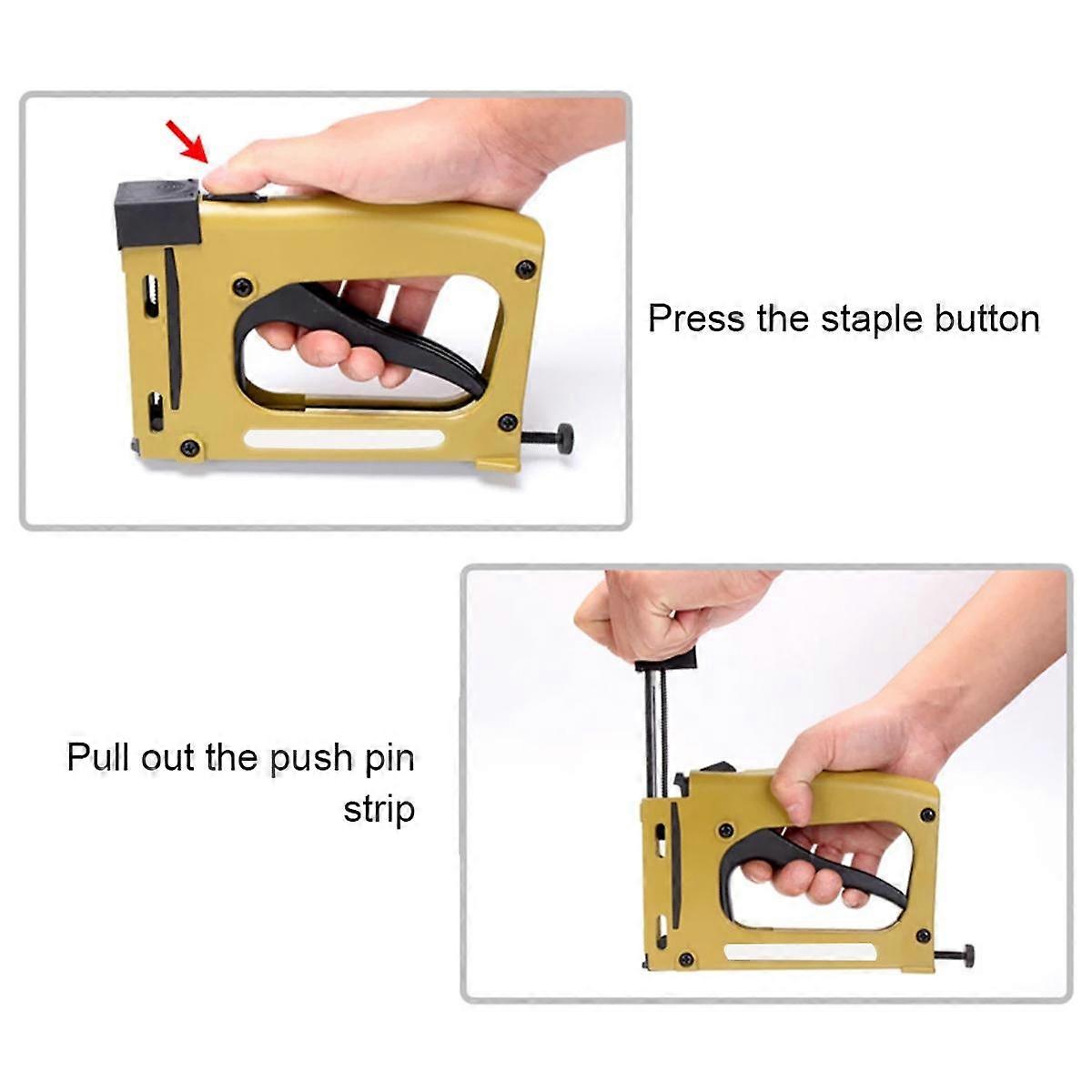 Press the staple button

Pull out the push pin strip