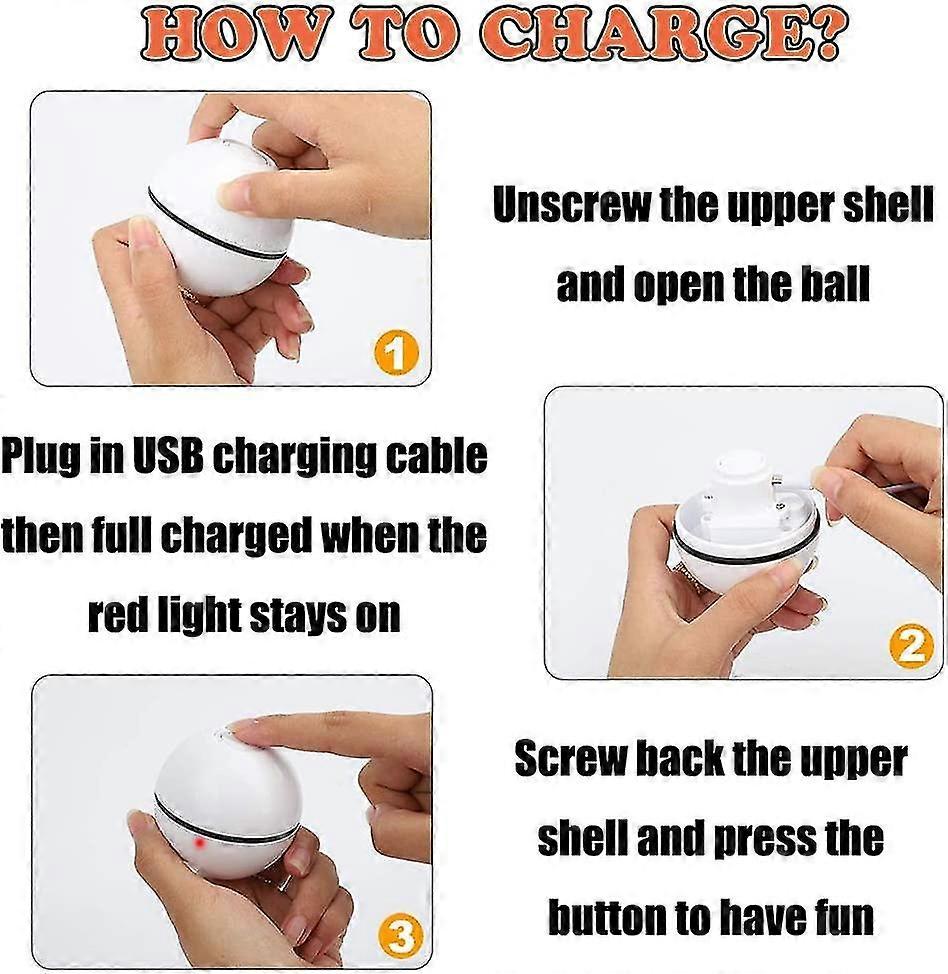 HOW TO CHARGE?

1

Unscrew the upper shell and open the ball

Plug in USB charging cable then full charged when the red light stays on

2

3

Screw back the upper shell and press the button to have fun