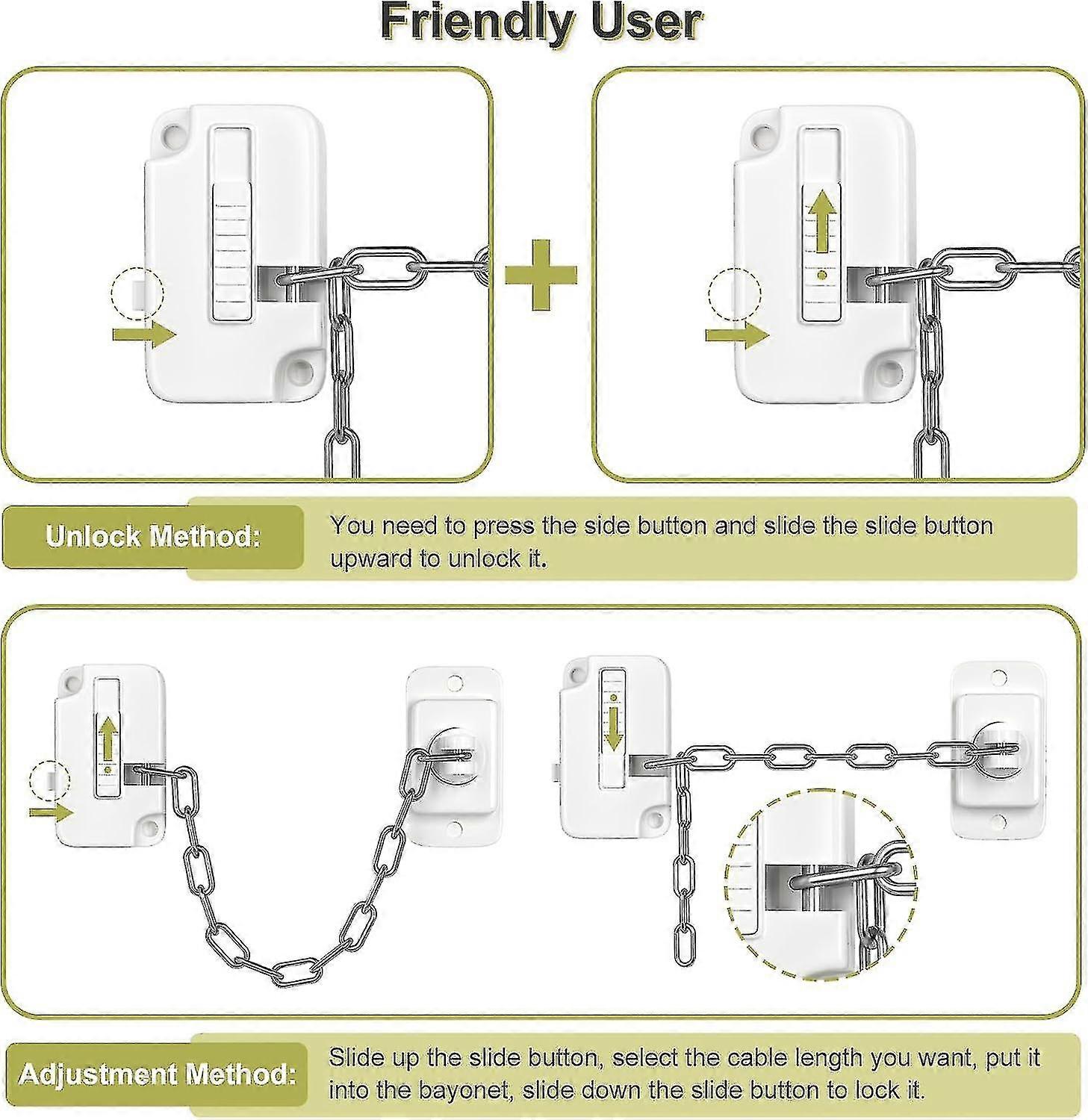 Friendly User

Unlock Method:

You need to press the side button and slide the slide button upward to unlock it.

Adjustment Method:

Slide up the slide button, select the cable length you want, put it into the bayonet, slide down the slide button to lock it.