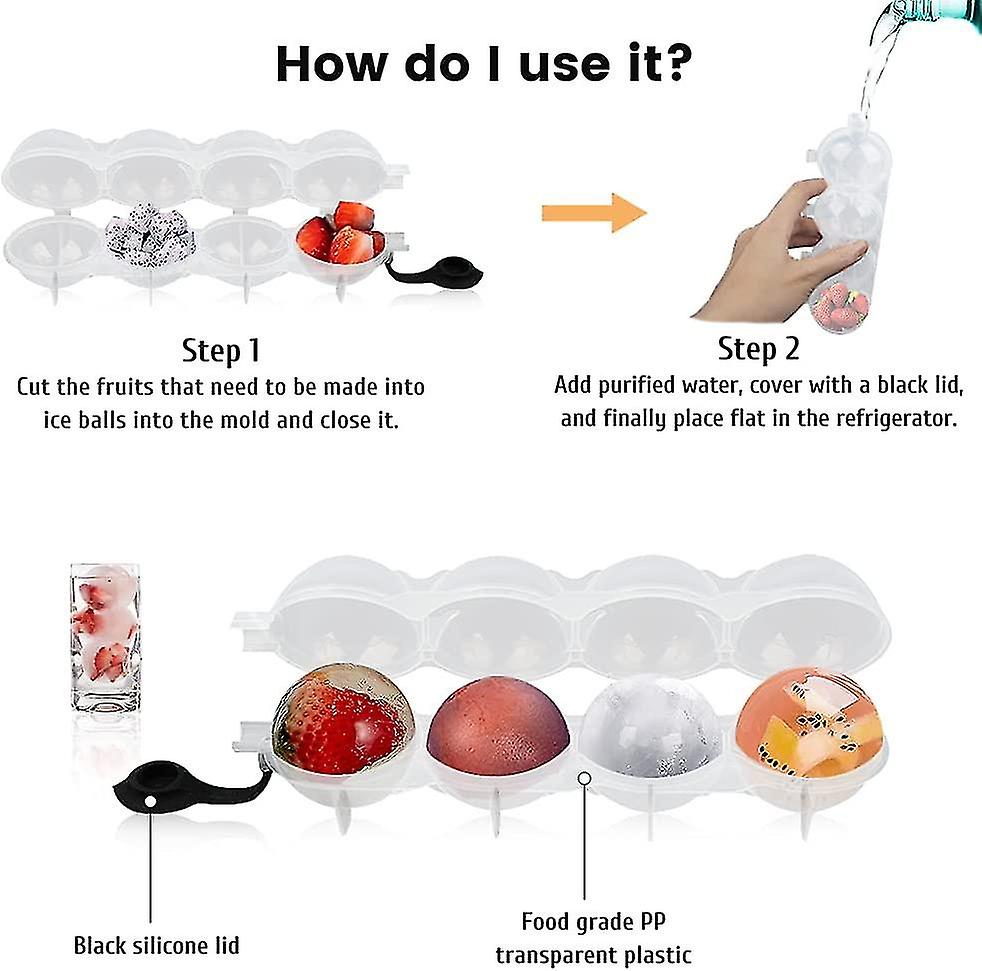 How do I use it?

Step 1
Cut the fruits that need to be made into ice balls into the mold and close it.

Step 2
Add purified water, cover with a black lid, and finally place flat in the refrigerator.

Black silicone lid

Food grade PP transparent plastic