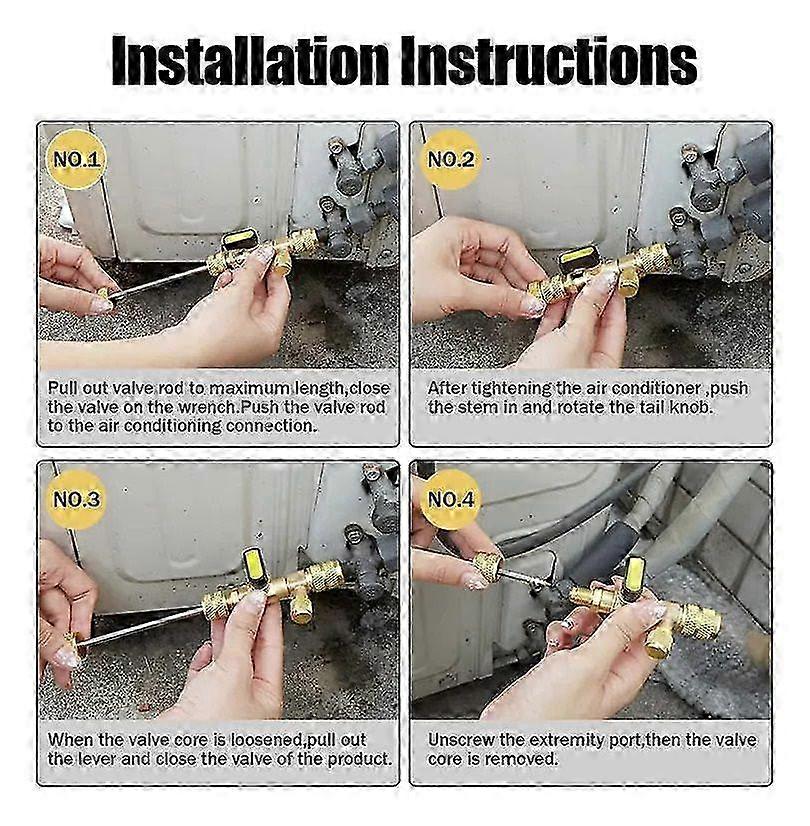 Installation Instructions

NO.1

Pull out valve rod to maximum length,close the valve on the wrench.Push the valve rod to the air conditioning connection.

NO.2

After tightening the air conditioner ,push the stem in and rotate the tail knob.

NO.3

When the valve core is loosened,pull out the lever and close the valve of the product.

NO.4

Unscrew the extremity port,then the valve core is removed.