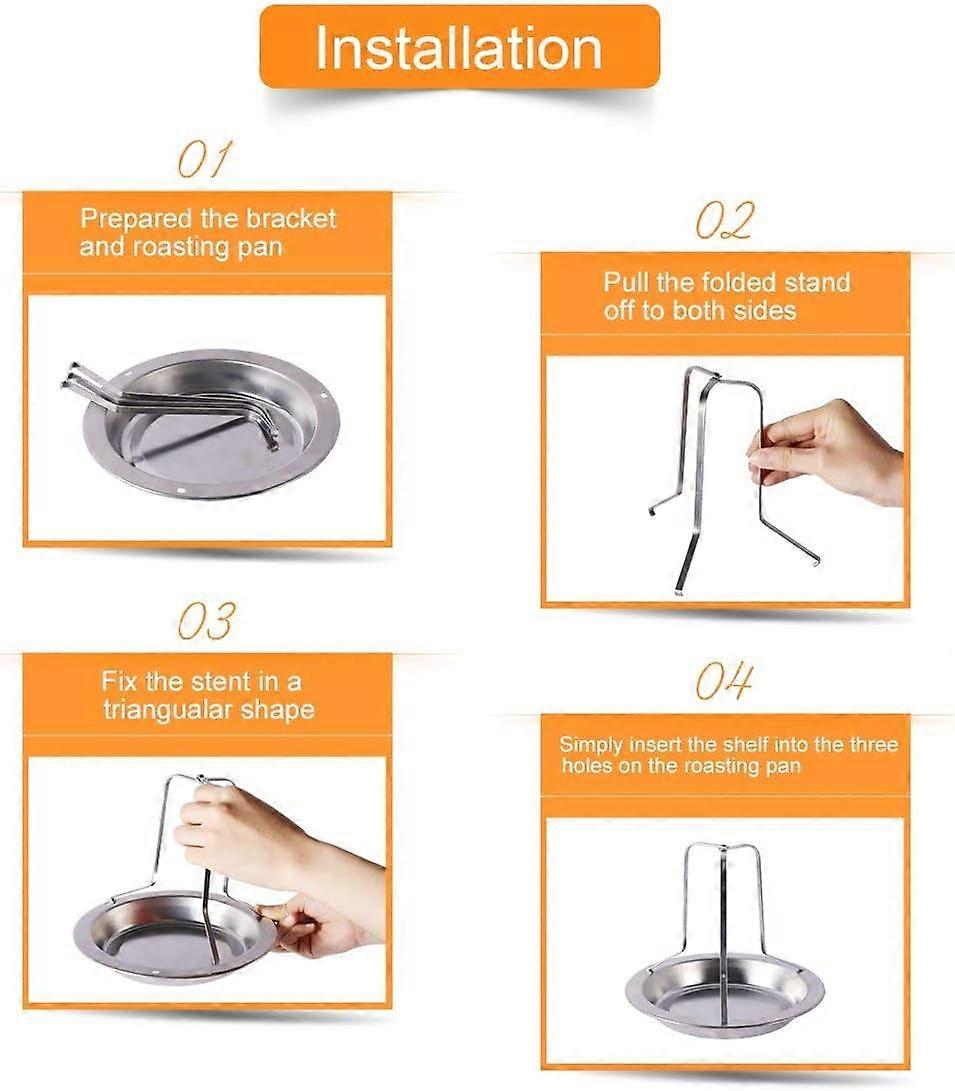 Installation

01

Prepared the bracket and roasting pan

02

Pull the folded stand off to both sides

03

Fix the stent in a triangualar shape

04

Simply insert the shelf into the three holes on the roasting pan