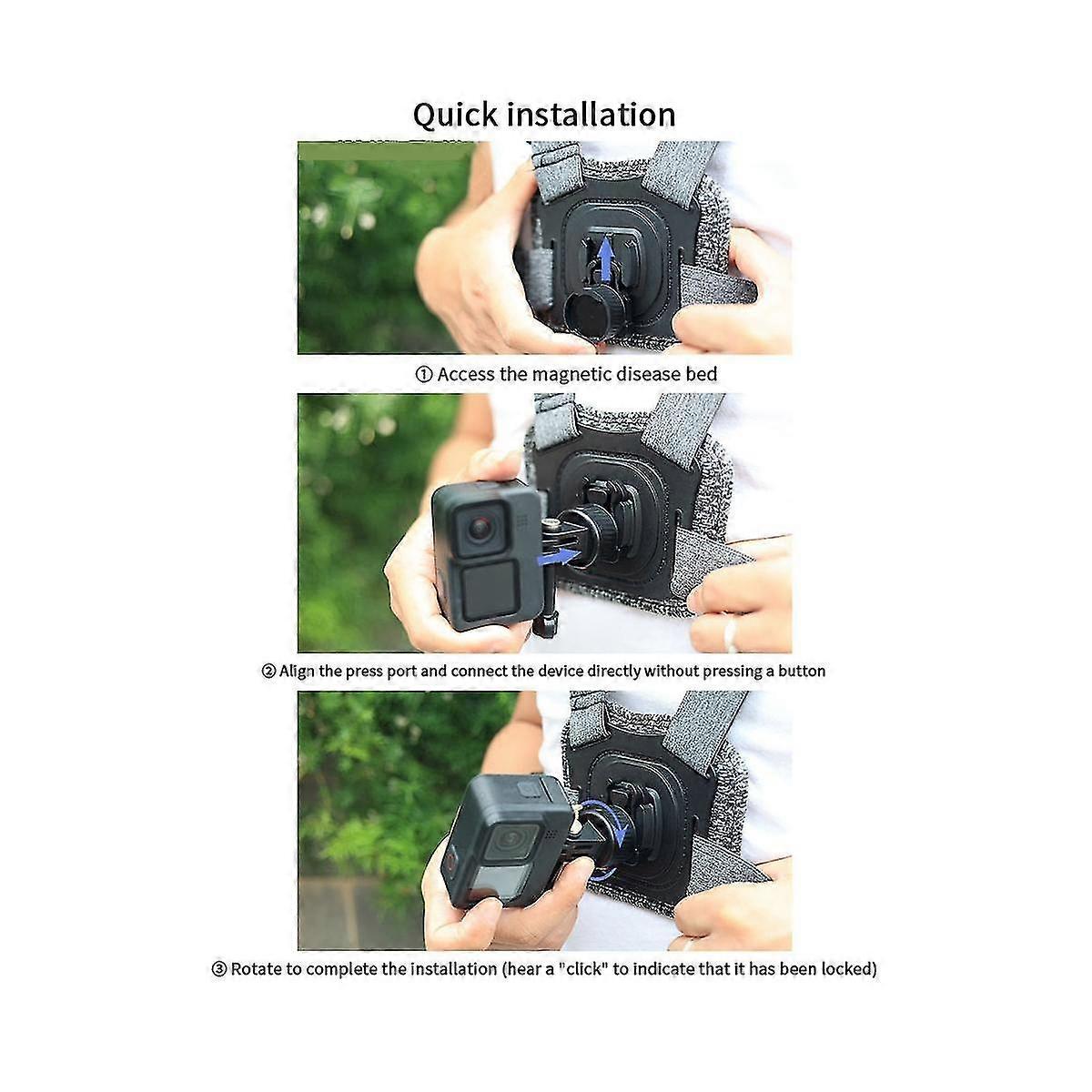 Quick installation

① Access the magnetic disease bed

② Align the press port and connect the device directly without pressing a button

③ Rotate to complete the installation (hear a "click" to indicate that it has been locked)