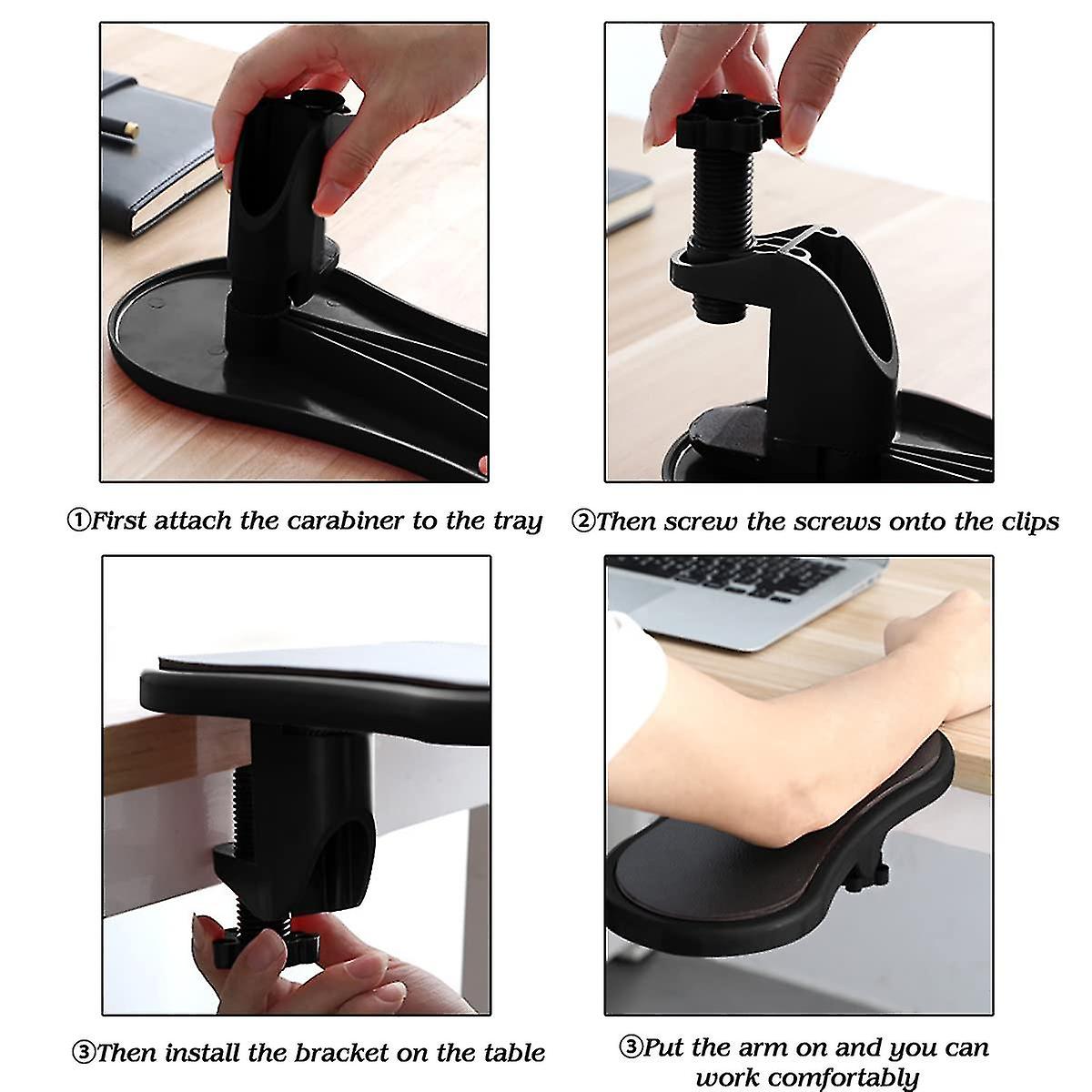 ①First attach the carabiner to the tray

②Then screw the screws onto the clips

③Then install the bracket on the table

③Put the arm on and you can work comfortably