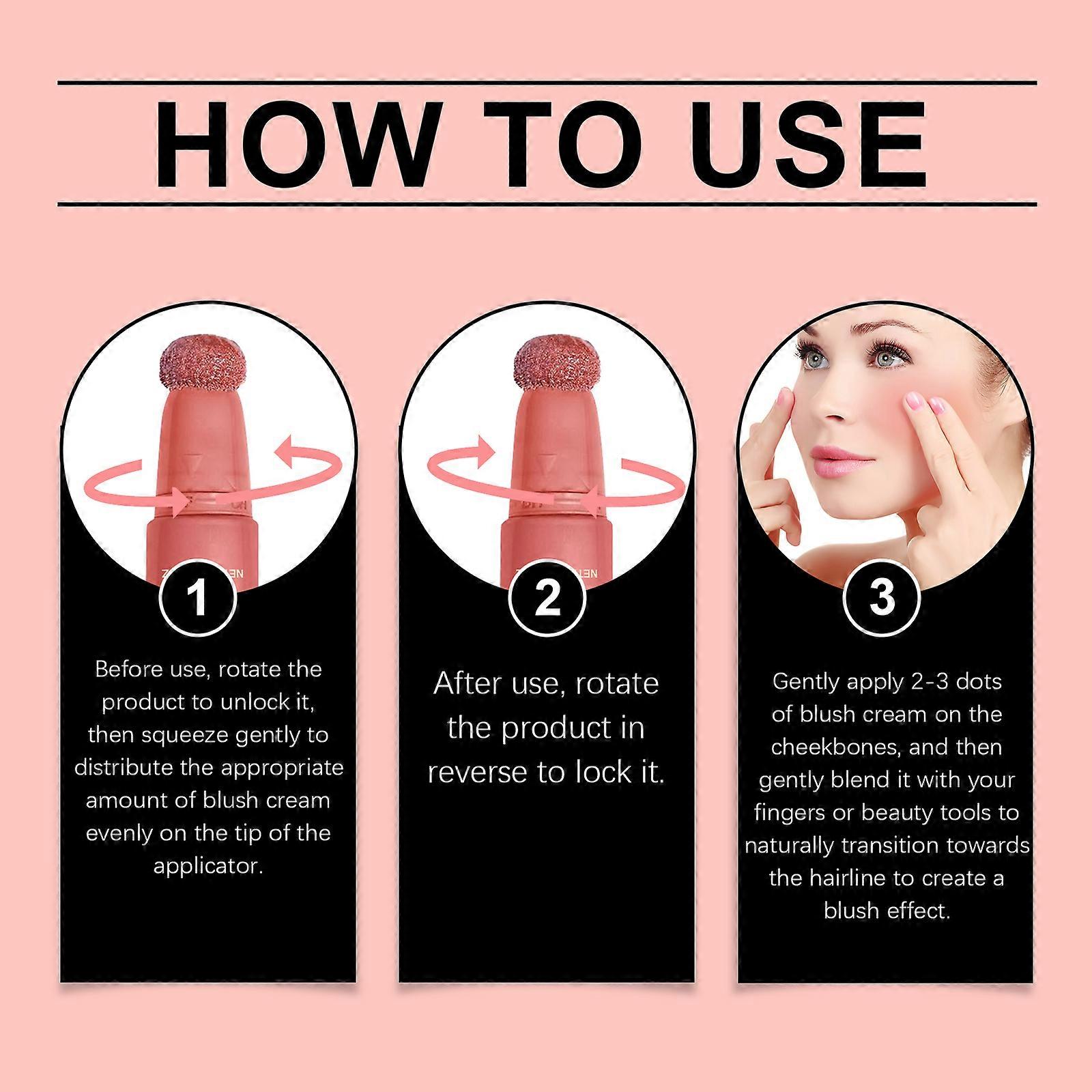 HOW TO USE

1

Before use, rotate the product to unlock it, then squeeze gently to distribute the appropriate amount of blush cream evenly on the tip of the applicator.

2

After use, rotate the product in reverse to lock it.

3

Gently apply 2-3 dots of blush cream on the cheekbones, and then gently blend it with your fingers or beauty tools to naturally transition towards the hairline to create a blush effect.