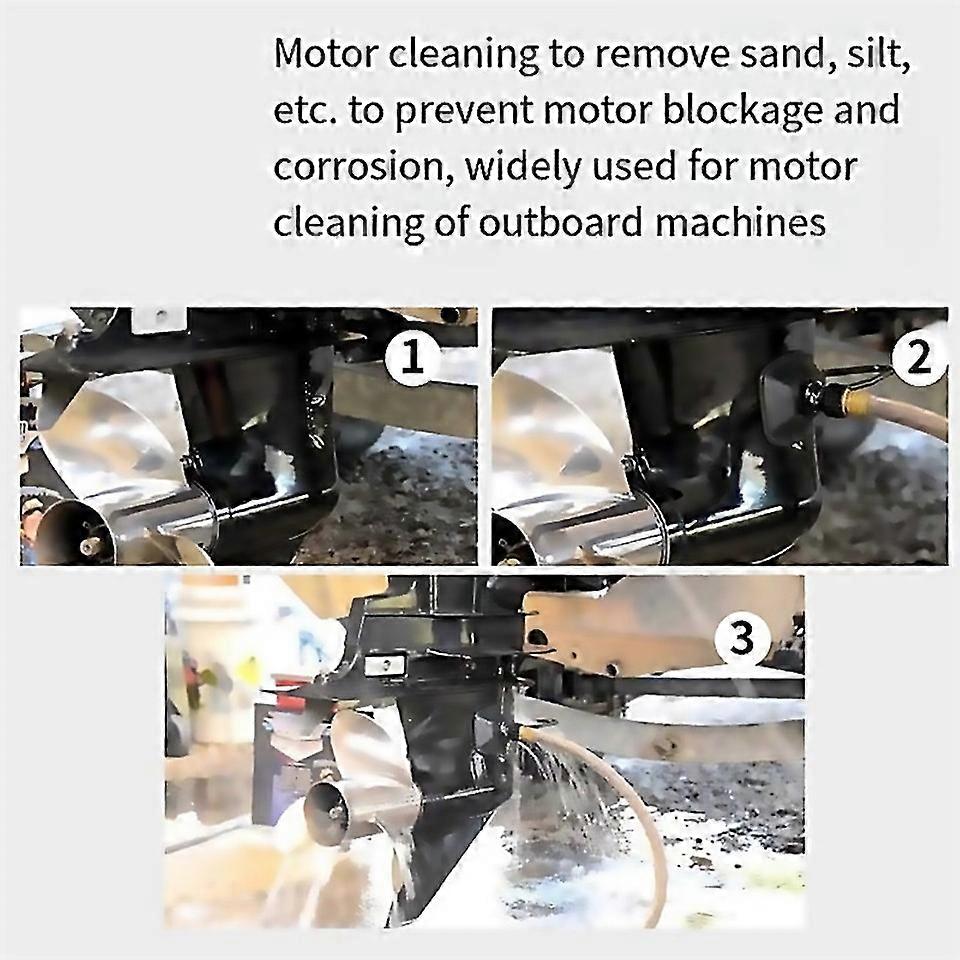 Motor cleaning to remove sand, silt, etc. to prevent motor blockage and corrosion, widely used for motor cleaning of outboard machines

1

2

3