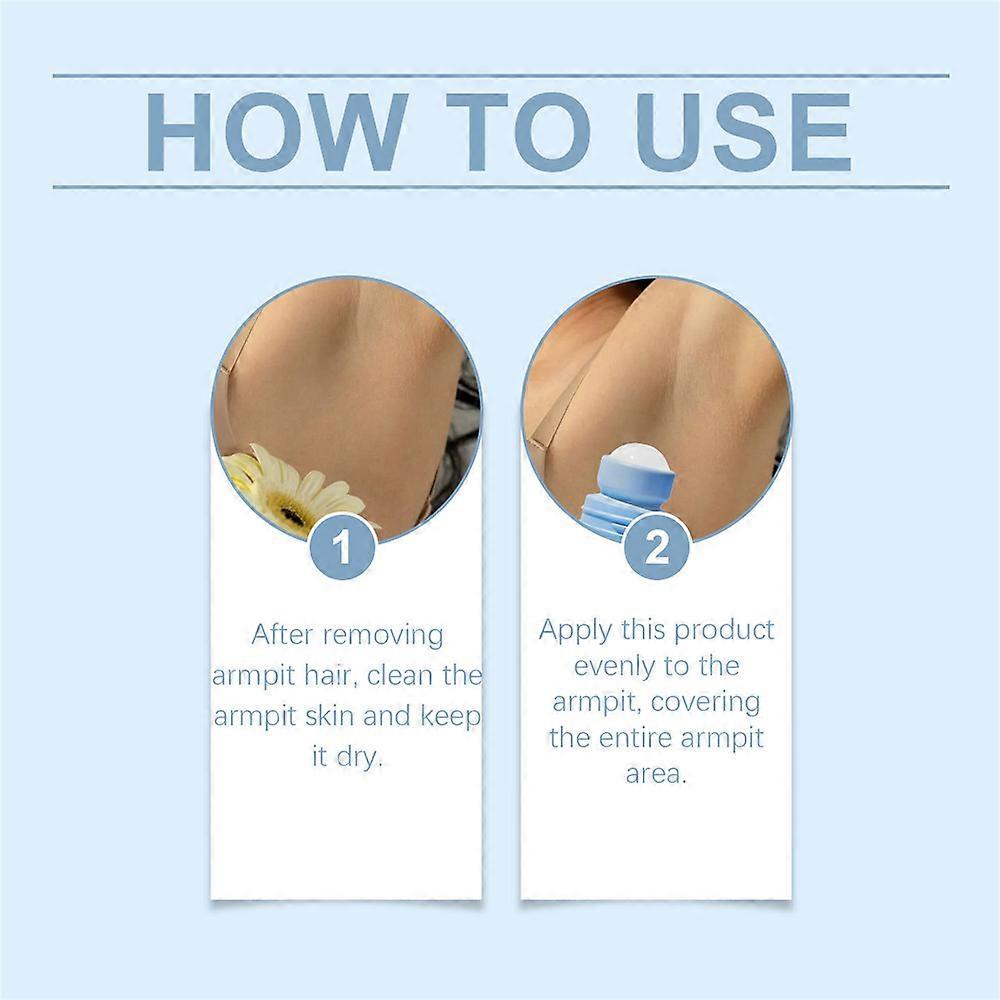 HOW TO USE

1

After removing armpit hair, clean the armpit skin and keep it dry.

2

Apply this product evenly to the armpit, covering the entire armpit area.