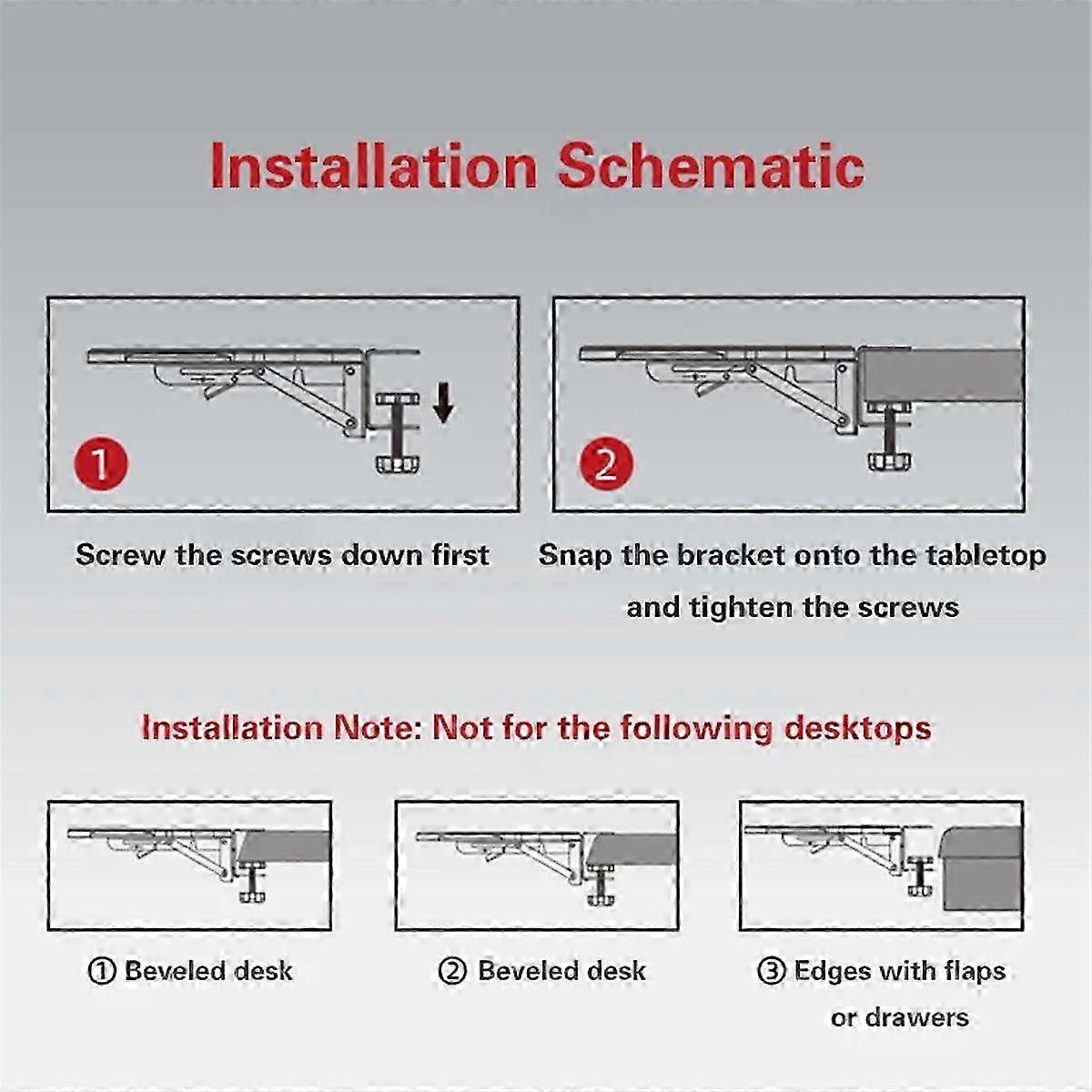 Installation Schematic

1

Screw the screws down first

2

Snap the bracket onto the tabletop and tighten the screws

Installation Note: Not for the following desktops

① Beveled desk

② Beveled desk

③ Edges with flaps or drawers