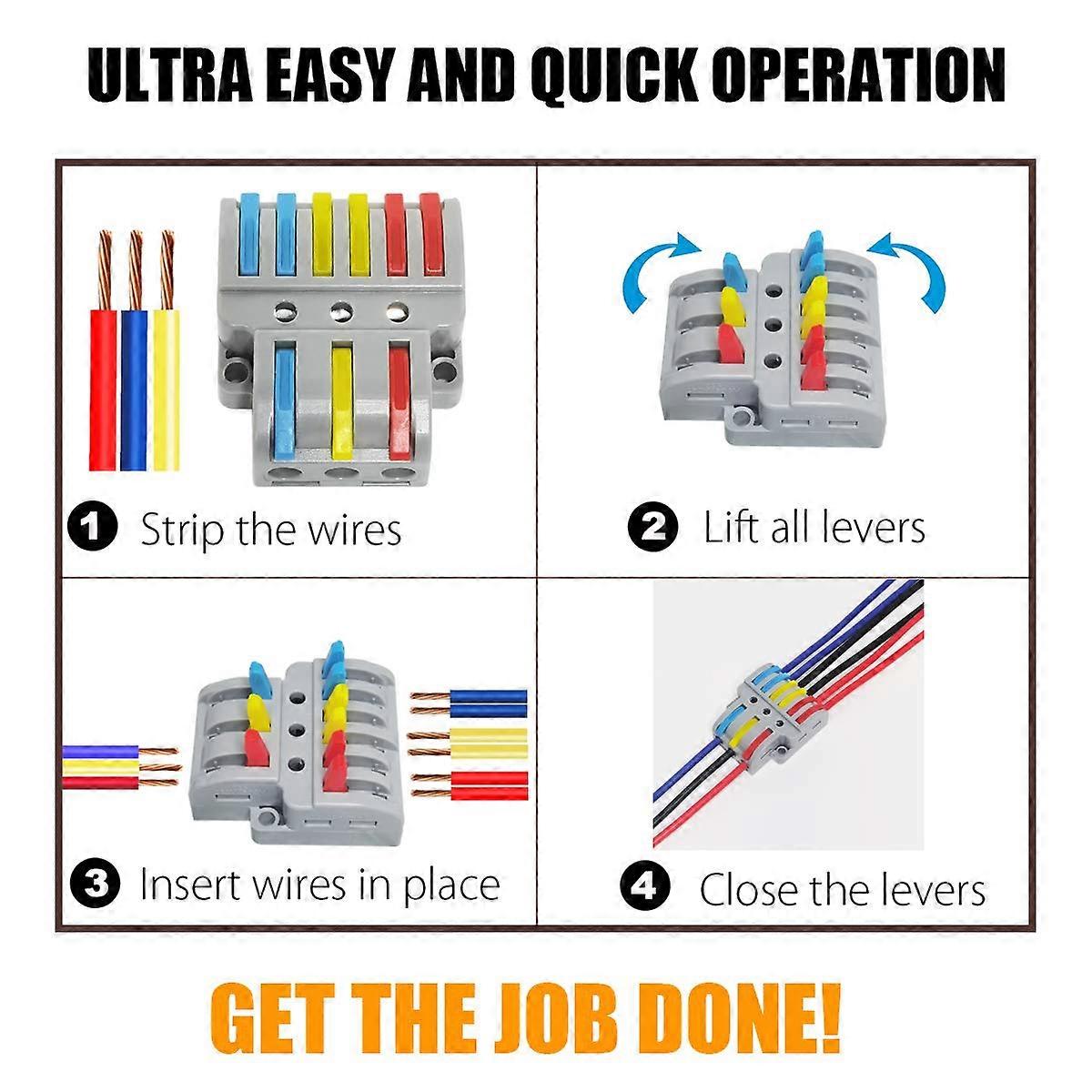 ULTRA EASY AND QUICK OPERATION

1 Strip the wires

2 Lift all levers

3 Insert wires in place

4 Close the levers

GET THE JOB DONE!